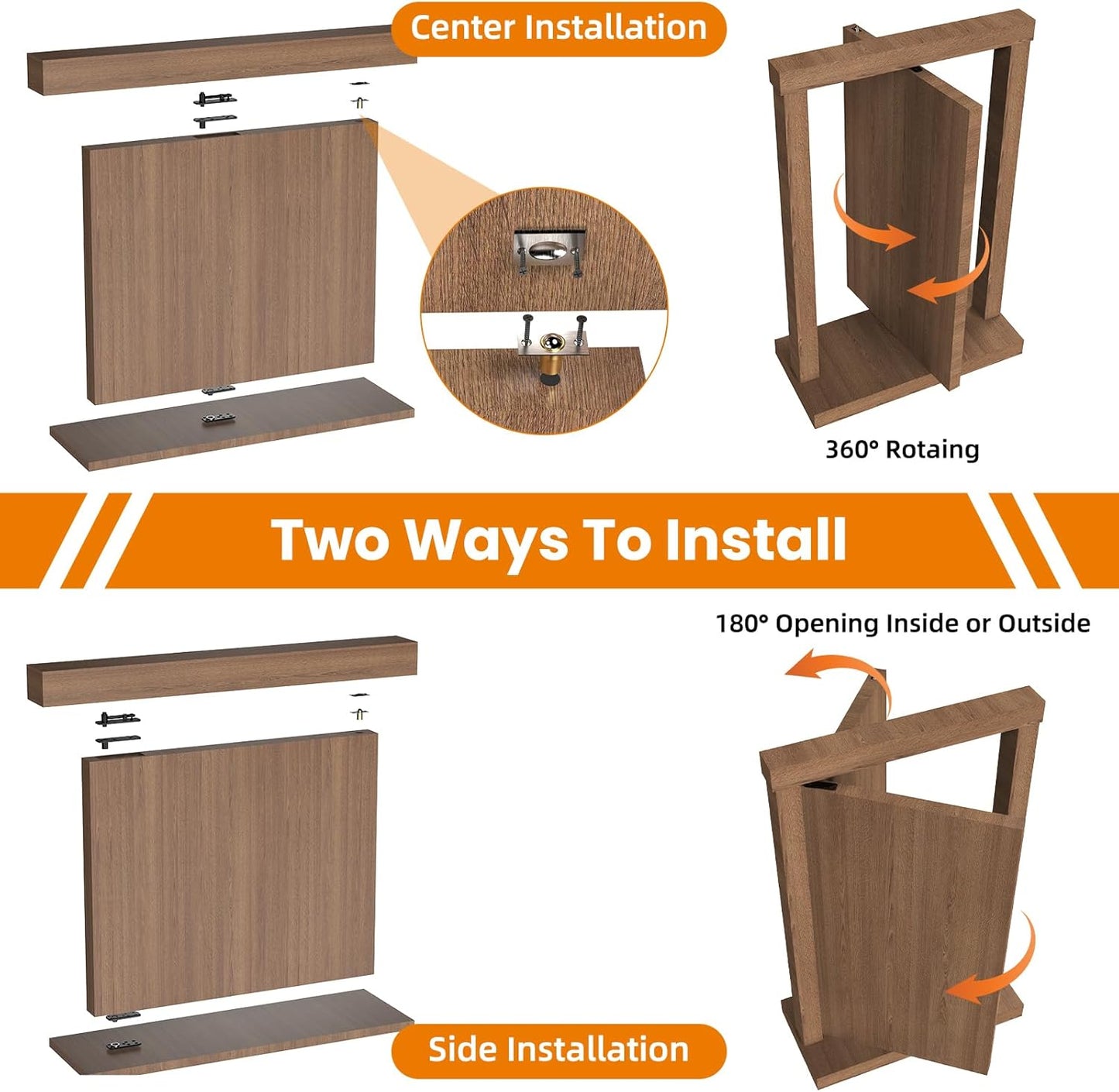 Center Installation

360° Rotaing

Two Ways To Install

180° Opening Inside or Outside

Side Installation