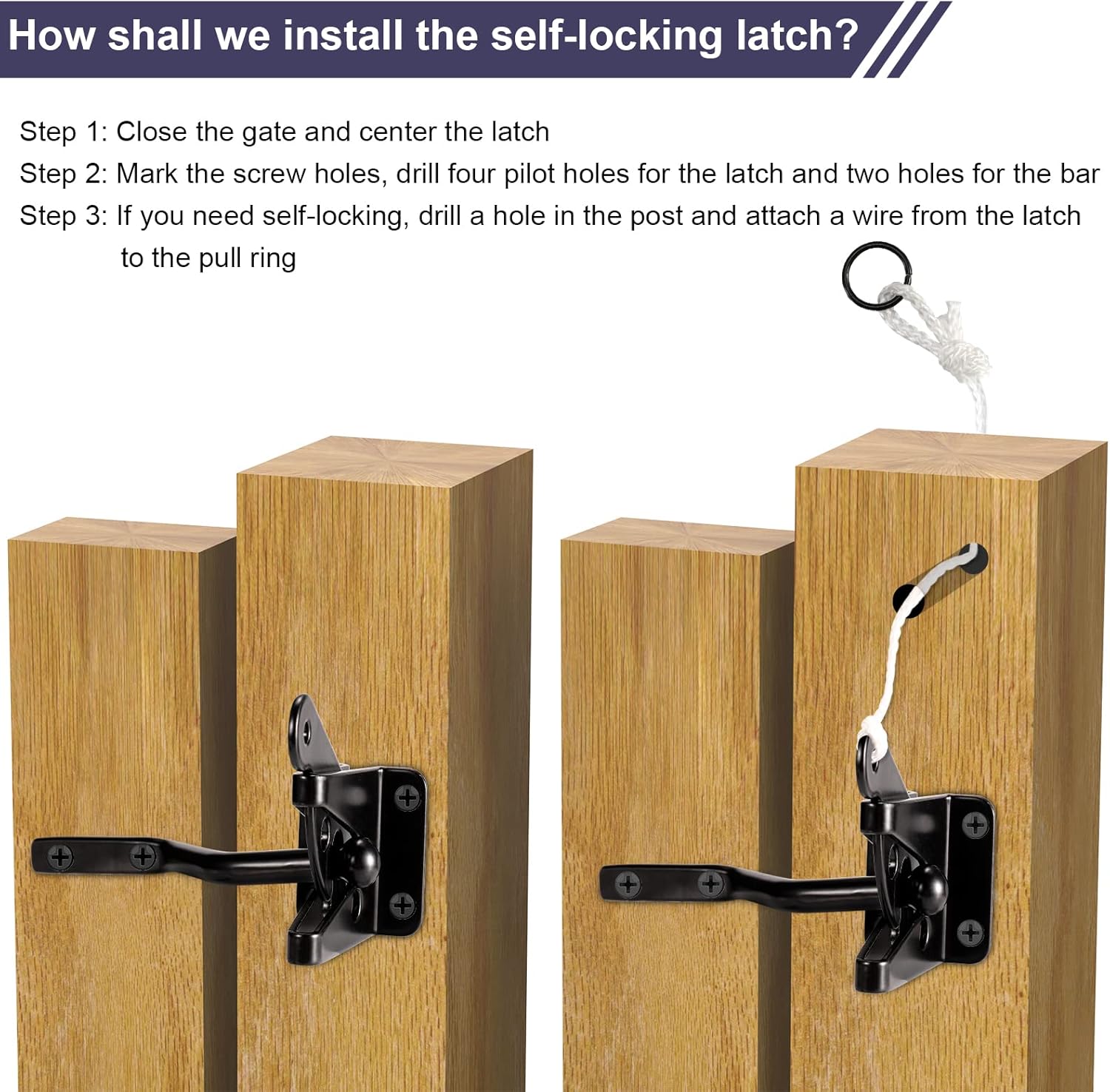 How shall we install the self-locking latch?

Step 1: Close the gate and center the latch

Step 2: Mark the screw holes, drill four pilot holes for the latch and two holes for the bar

Step 3: If you need self-locking, drill a hole in the post and attach a wire from the latch to the pull ring