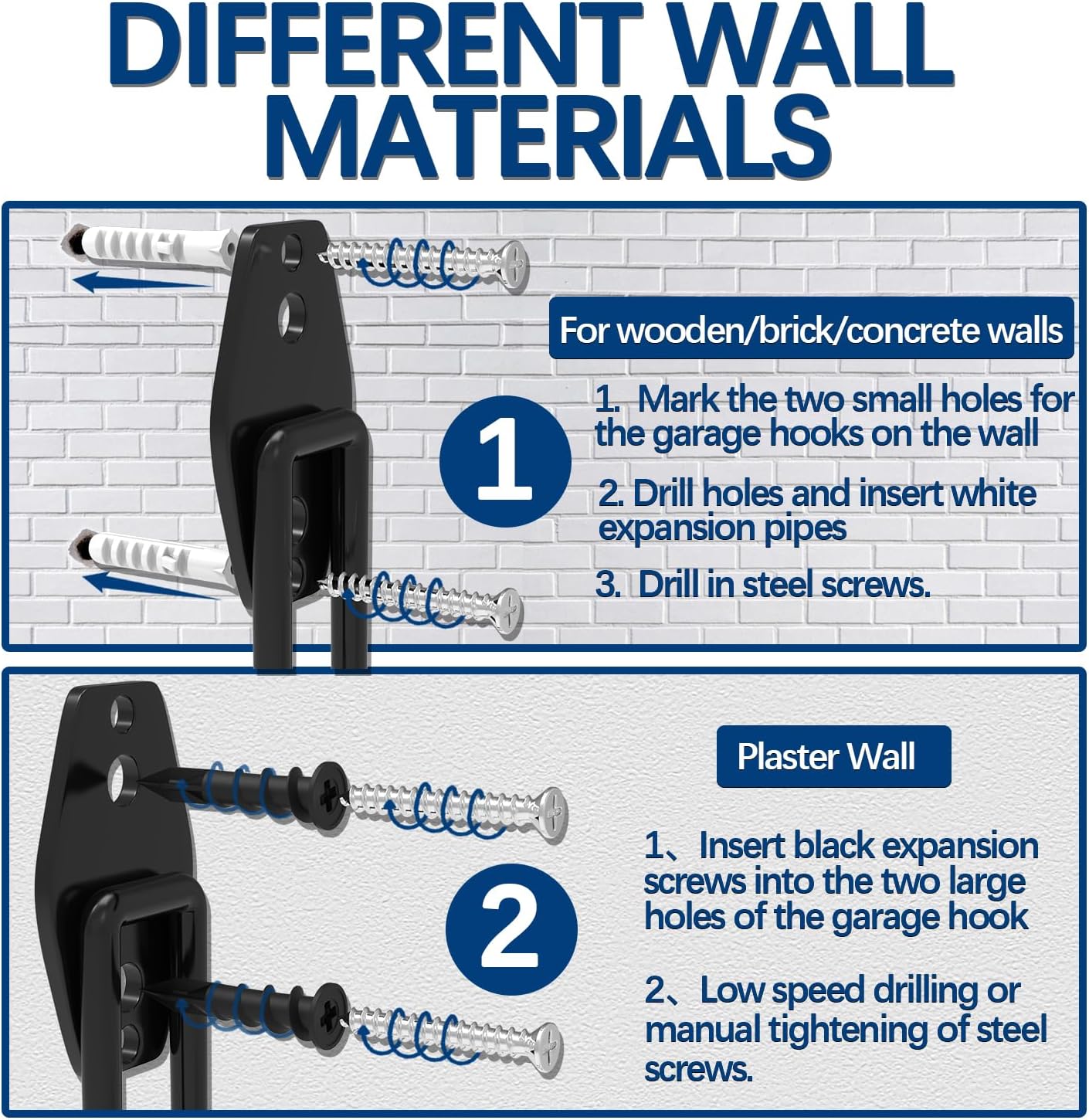 DIFFERENT WALL MATERIALS

For wooden/brick/concrete walls

1

1. Mark the two small holes for the garage hooks on the wall

2. Drill holes and insert white expansion pipes

3. Drill in steel screws.

Plaster Wall

2

1、Insert black expansion screws into the two large holes of the garage hook

2、Low speed drilling or manual tightening of steel screws.