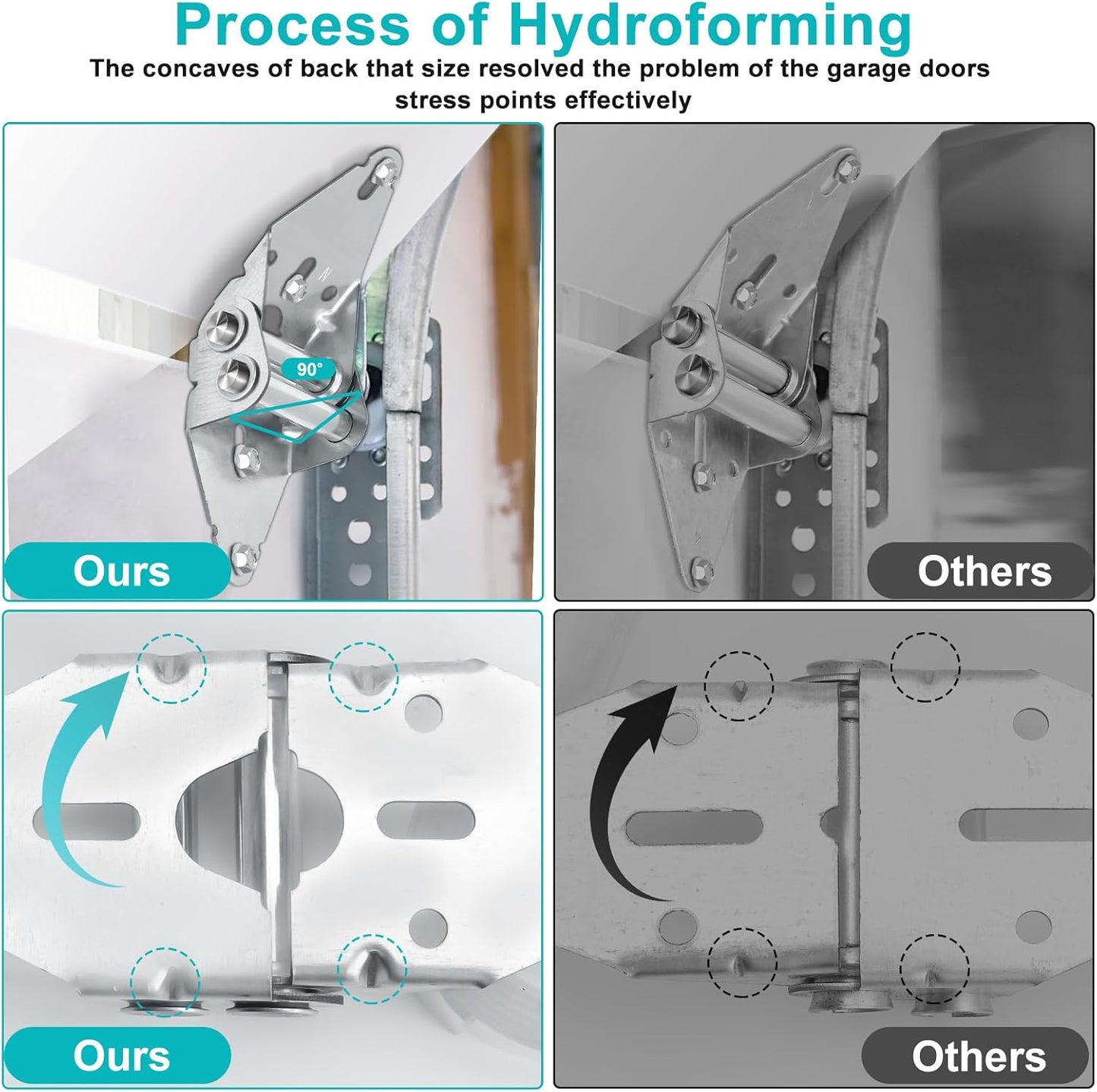 Process of Hydroforming

The concaves of back that size resolved the problem of the garage doors stress points effectively

90°

Ours

Others

Ours

Others