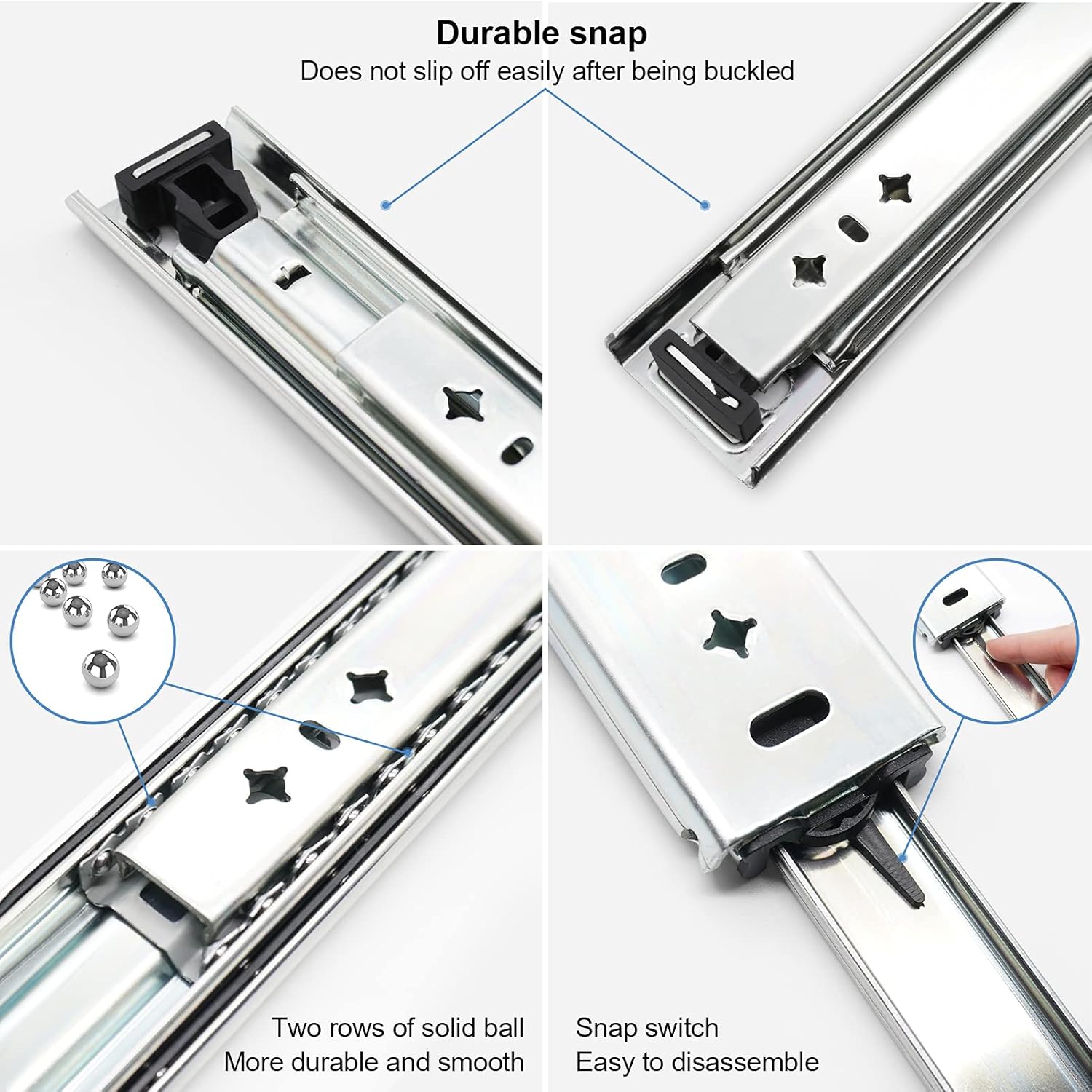 Durable snap
Does not slip off easily after being buckled

Two rows of solid ball
More durable and smooth

Snap switch
Easy to disassemble