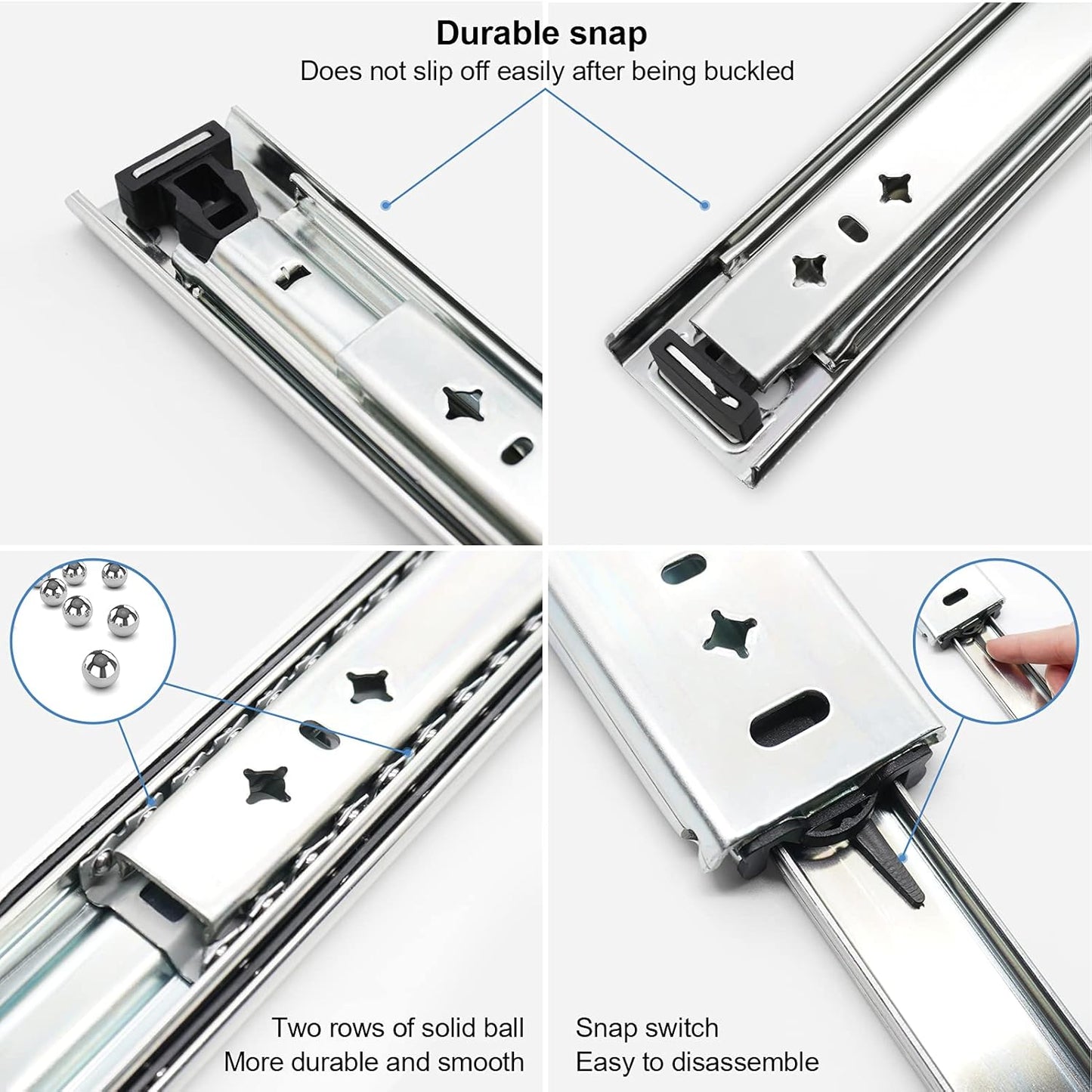 Durable snap
Does not slip off easily after being buckled

Two rows of solid ball
More durable and smooth

Snap switch
Easy to disassemble