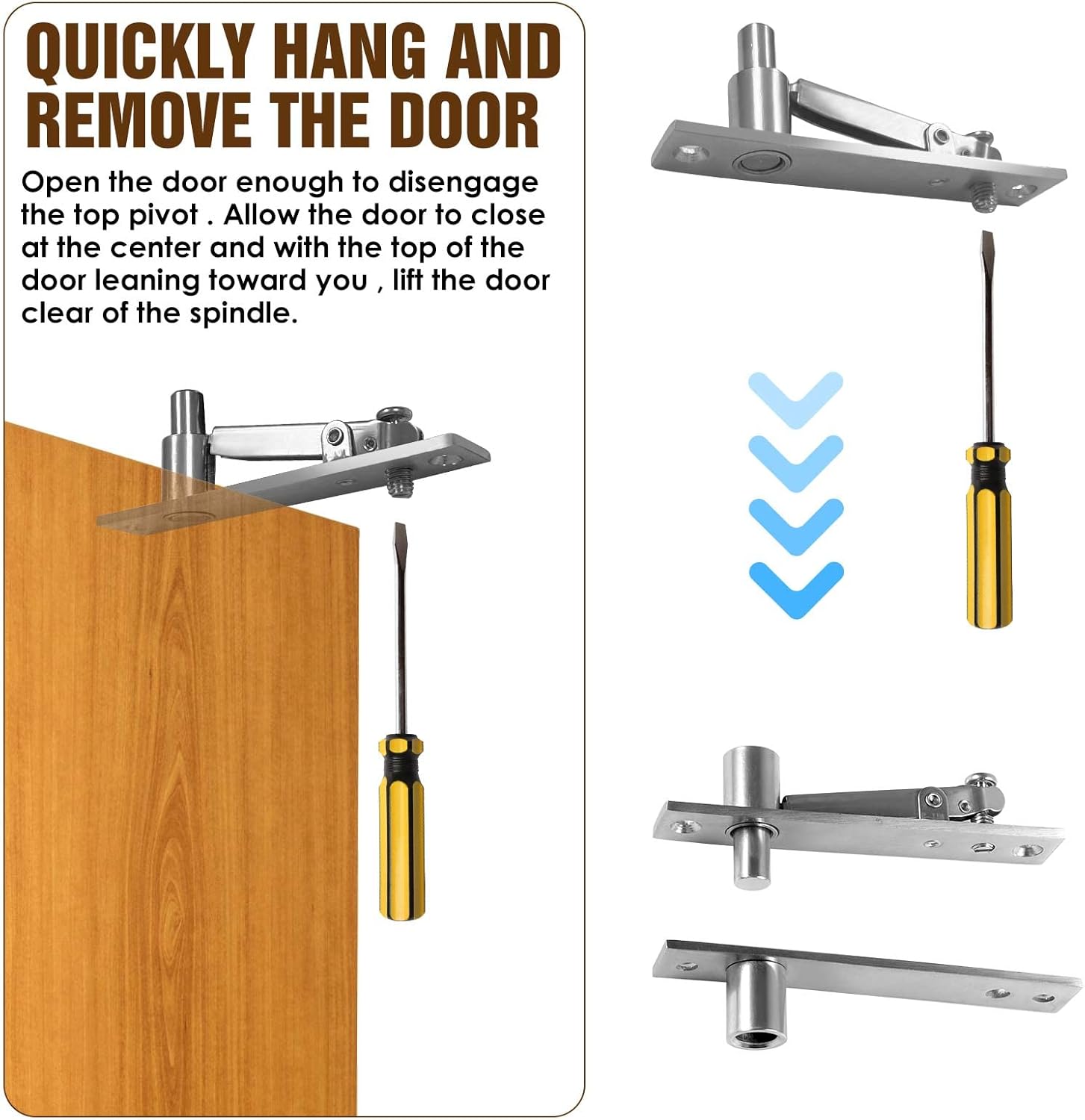 QUICKLY HANG AND REMOVE THE DOOR

Open the door enough to disengage the top pivot . Allow the door to close at the center and with the top of the door leaning toward you , lift the door clear of the spindle.