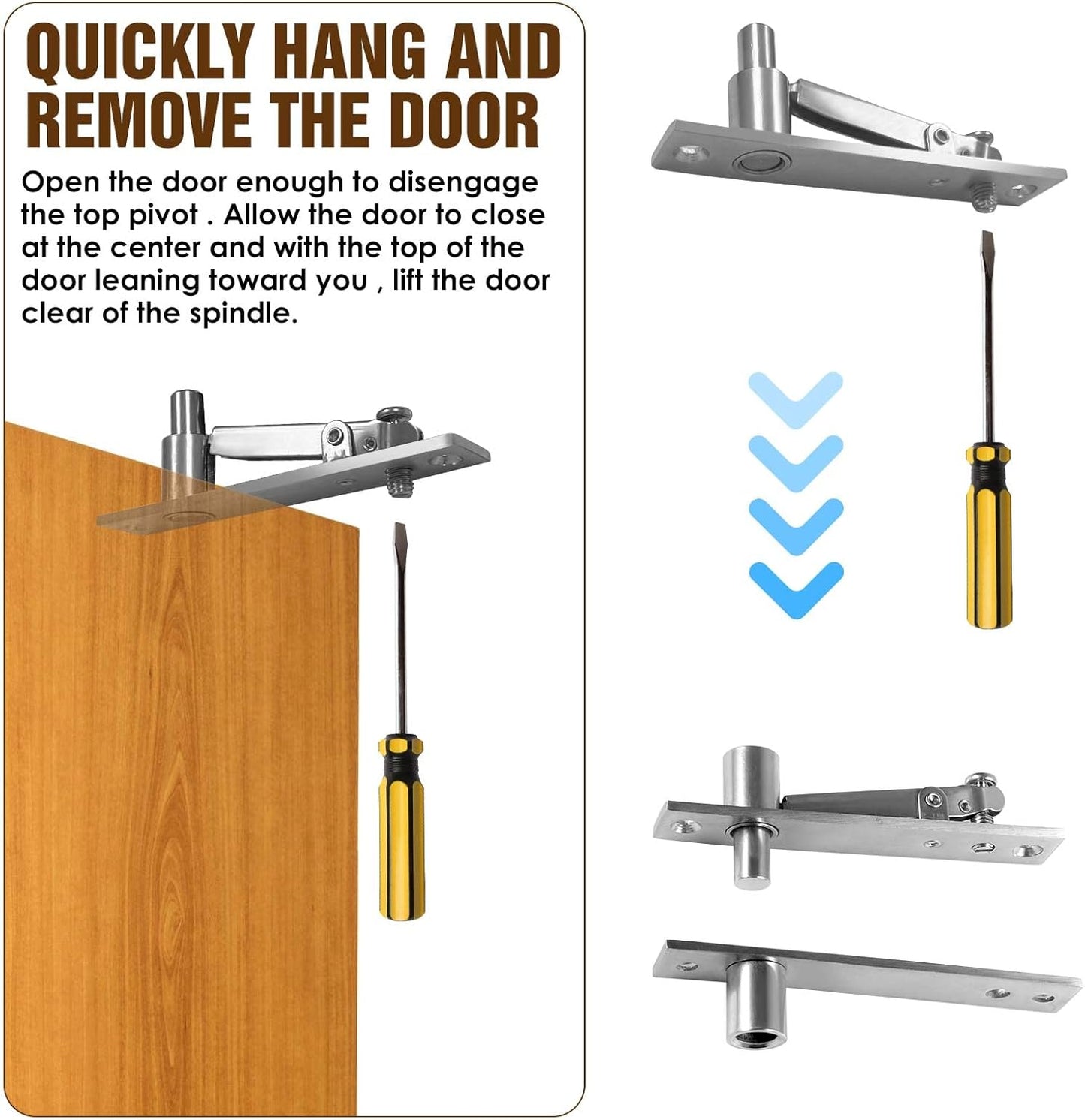 QUICKLY HANG AND REMOVE THE DOOR

Open the door enough to disengage the top pivot . Allow the door to close at the center and with the top of the door leaning toward you , lift the door clear of the spindle.