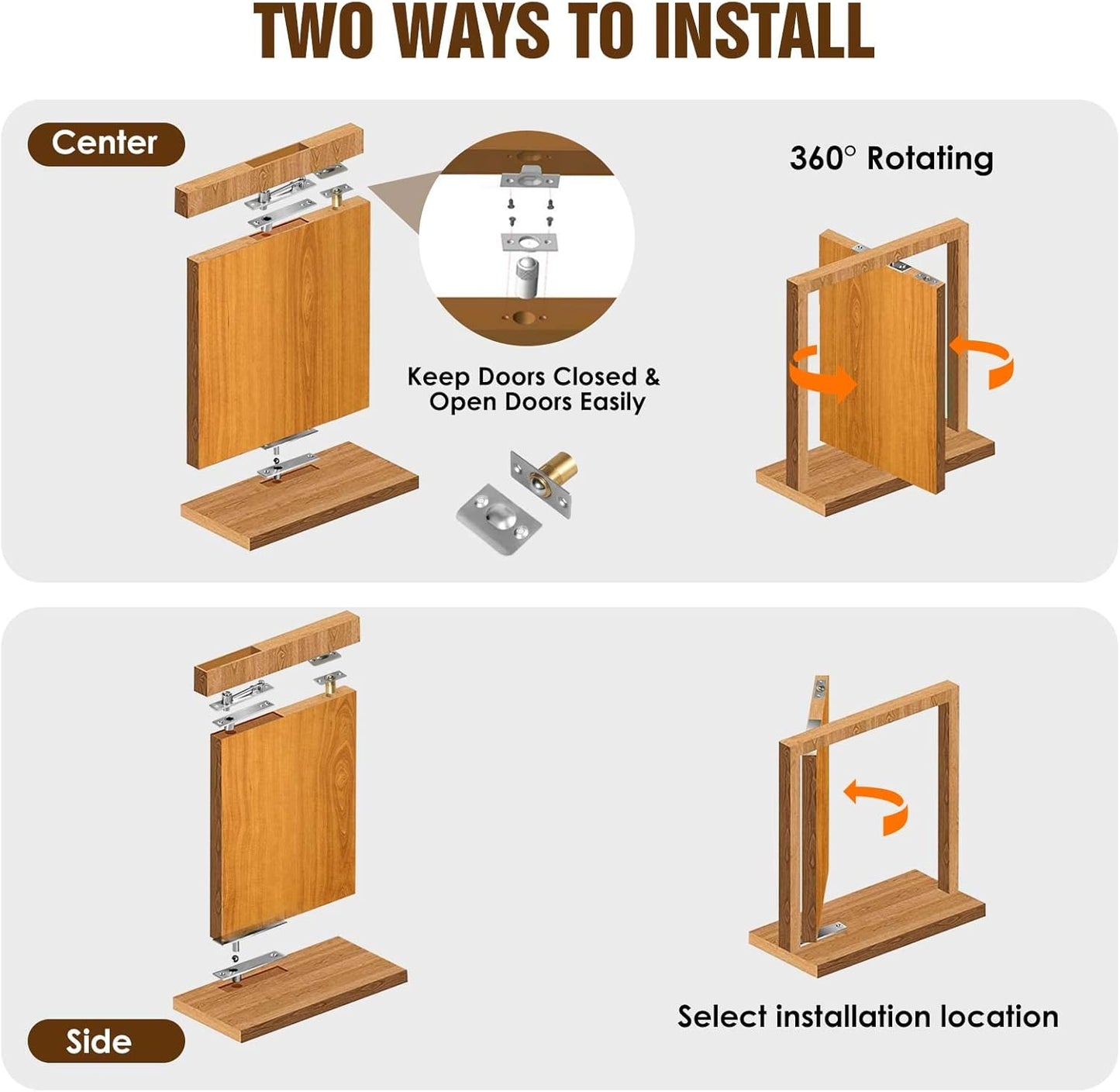 TWO WAYS TO INSTALL

Center

Keep Doors Closed & Open Doors Easily

360° Rotating

Side

Select installation location