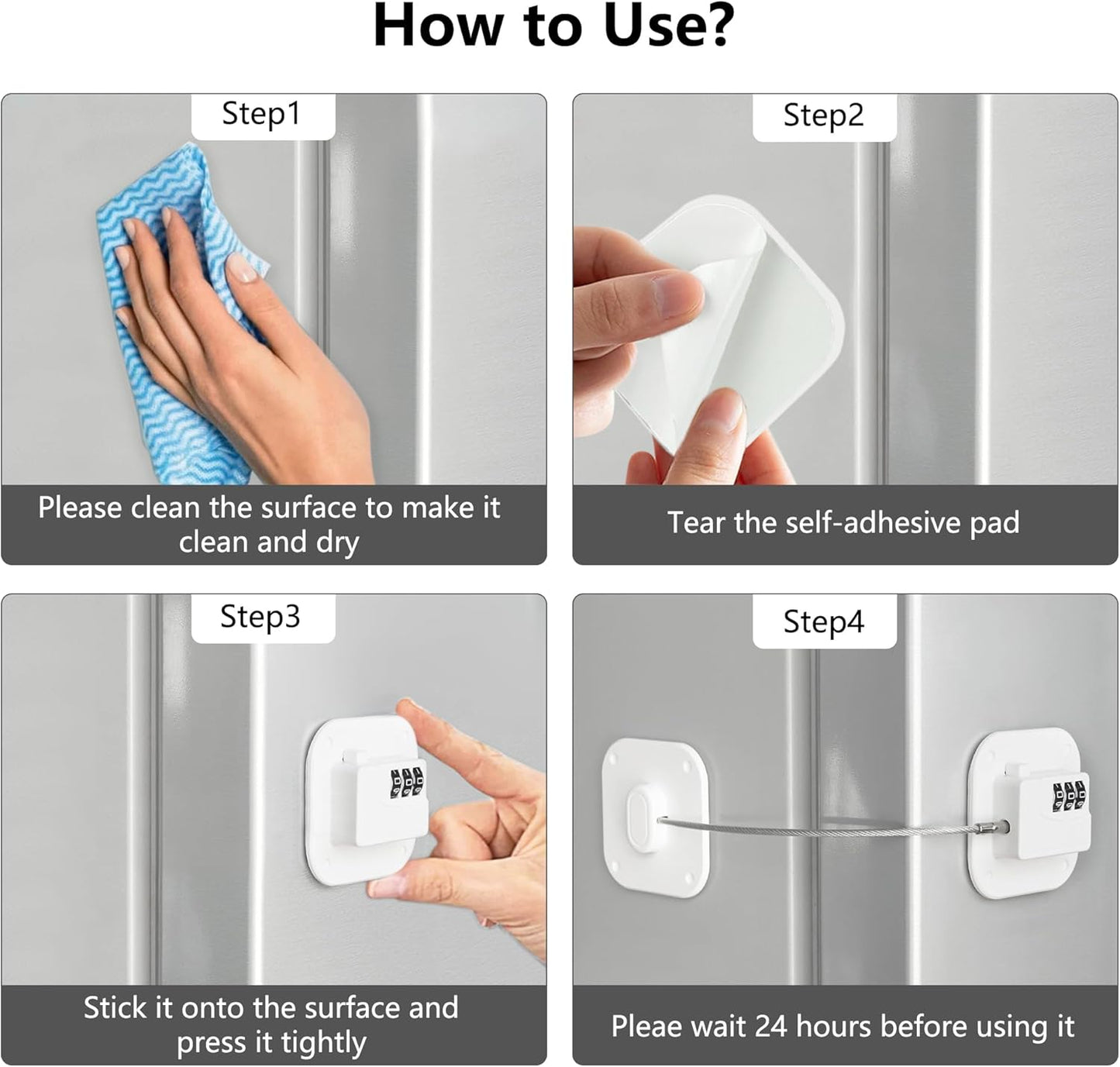 How to Use?

Step1

Please clean the surface to make it clean and dry

Step2

Tear the self-adhesive pad

Step3

Stick it onto the surface and press it tightly

Step4

Pleae wait 24 hours before using it