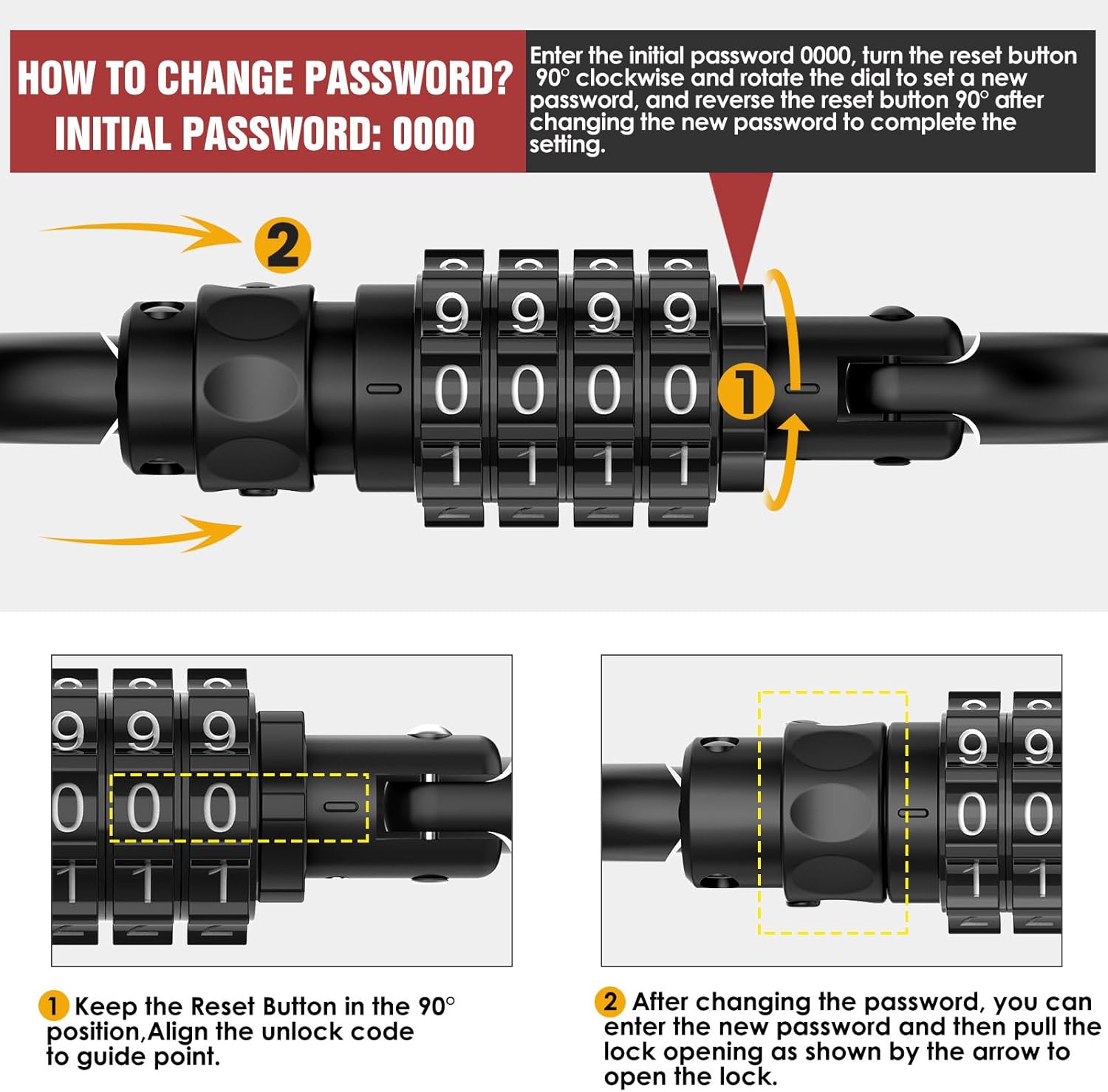 HOW TO CHANGE PASSWORD?
INITIAL PASSWORD: 0000

Enter the initial password 0000, turn the reset button 90° clockwise and rotate the dial to set a new password, and reverse the reset button 90° after changing the new password to complete the setting.

2

9 9 9 9
0 0 0 0
1 1 1 1

1

9 9 9
0 0 0
1 1 1

9 9
0 0
1 1

1 Keep the Reset Button in the 90° position,Align the unlock code to guide point.

2 After changing the password, you can enter the new password and then pull the lock opening as shown by the arrow to open the lock.