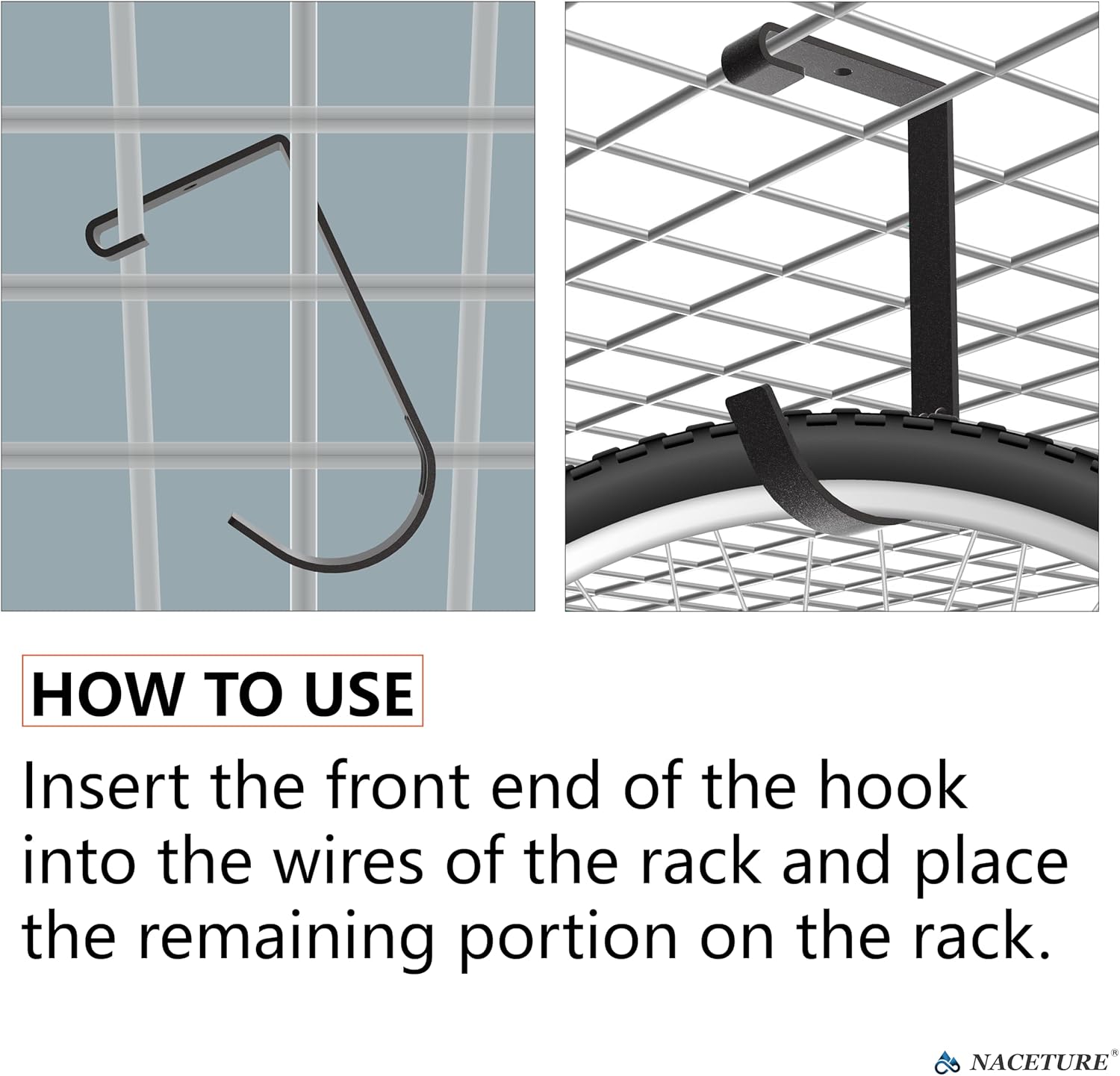 HOW TO USE

Insert the front end of the hook into the wires of the rack and place the remaining portion on the rack.

NACETURE®