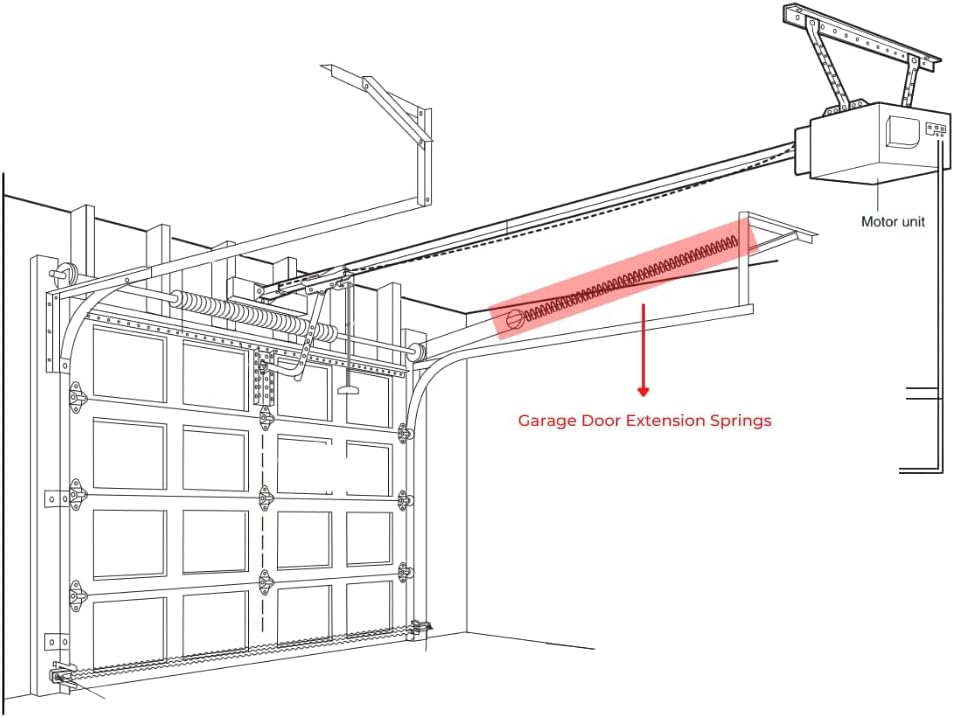 Motor unit

Garage Door Extension Springs