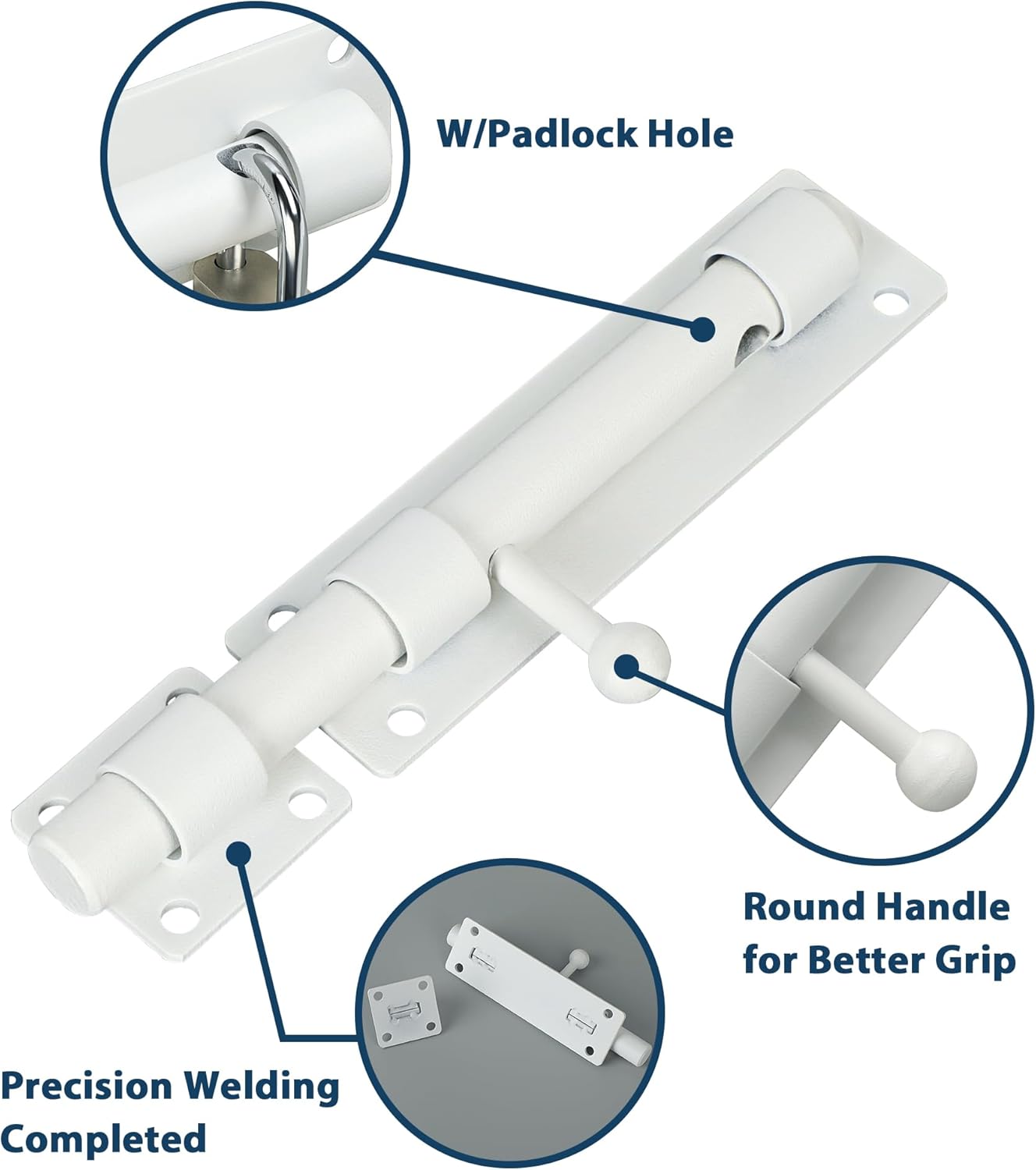 W/Padlock Hole

Round Handle for Better Grip

Precision Welding Completed