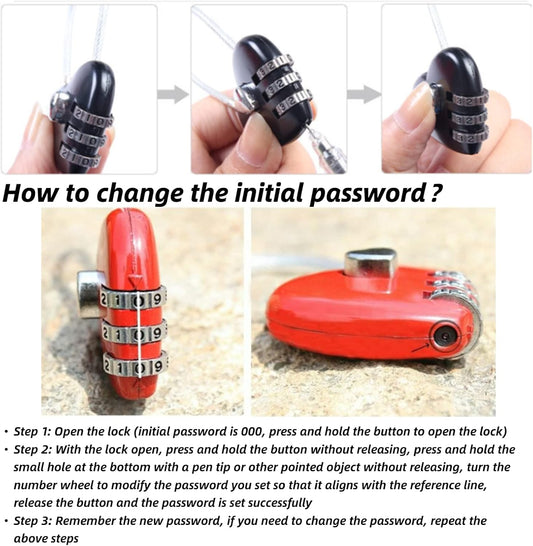 2 1 0 9
2 1 0 9
2 1 0 9

3 2 1 0
3 2 1 0
3 2 1 0

3 2 1
3 2 1
3 2 1

How to change the initial password ?

2 1 0 9
2 1 0 9
2 1 0 9

• Step 1: Open the lock (initial password is 000, press and hold the button to open the lock)
• Step 2: With the lock open, press and hold the button without releasing, press and hold the small hole at the bottom with a pen tip or other pointed object without releasing, turn the number wheel to modify the password you set so that it aligns with the reference line, release the button and the password is set successfully
• Step 3: Remember the new password, if you need to change the password, repeat the above steps