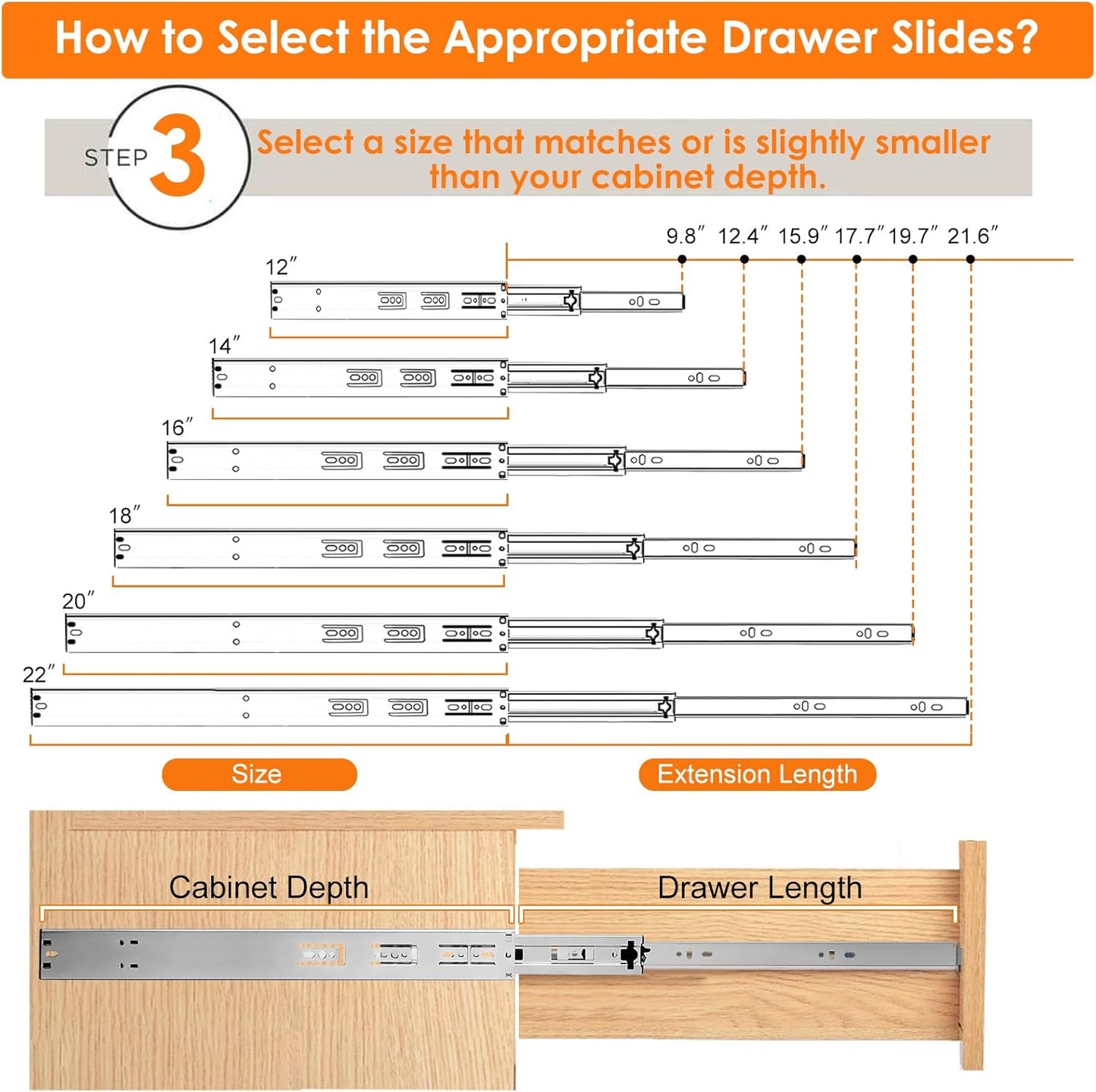 How to Select the Appropriate Drawer Slides?

STEP 3

Select a size that matches or is slightly smaller than your cabinet depth.

9.8″ 12.4″ 15.9″ 17.7″ 19.7″ 21.6″

12″

14″

16″

18″

20″

22″

Size

Extension Length

Cabinet Depth

Drawer Length