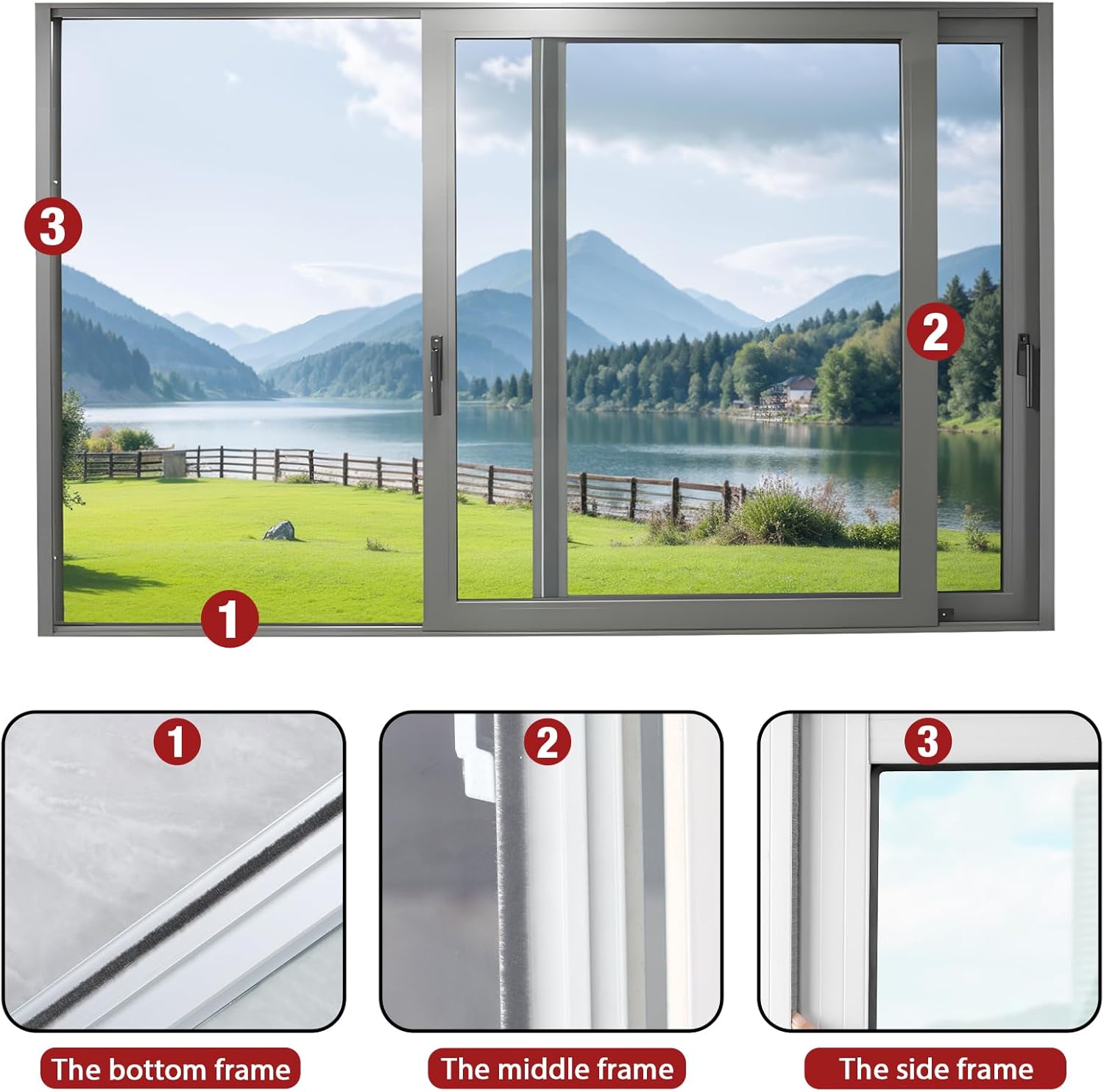 3

2

1

1

2

3

The bottom frame

The middle frame

The side frame