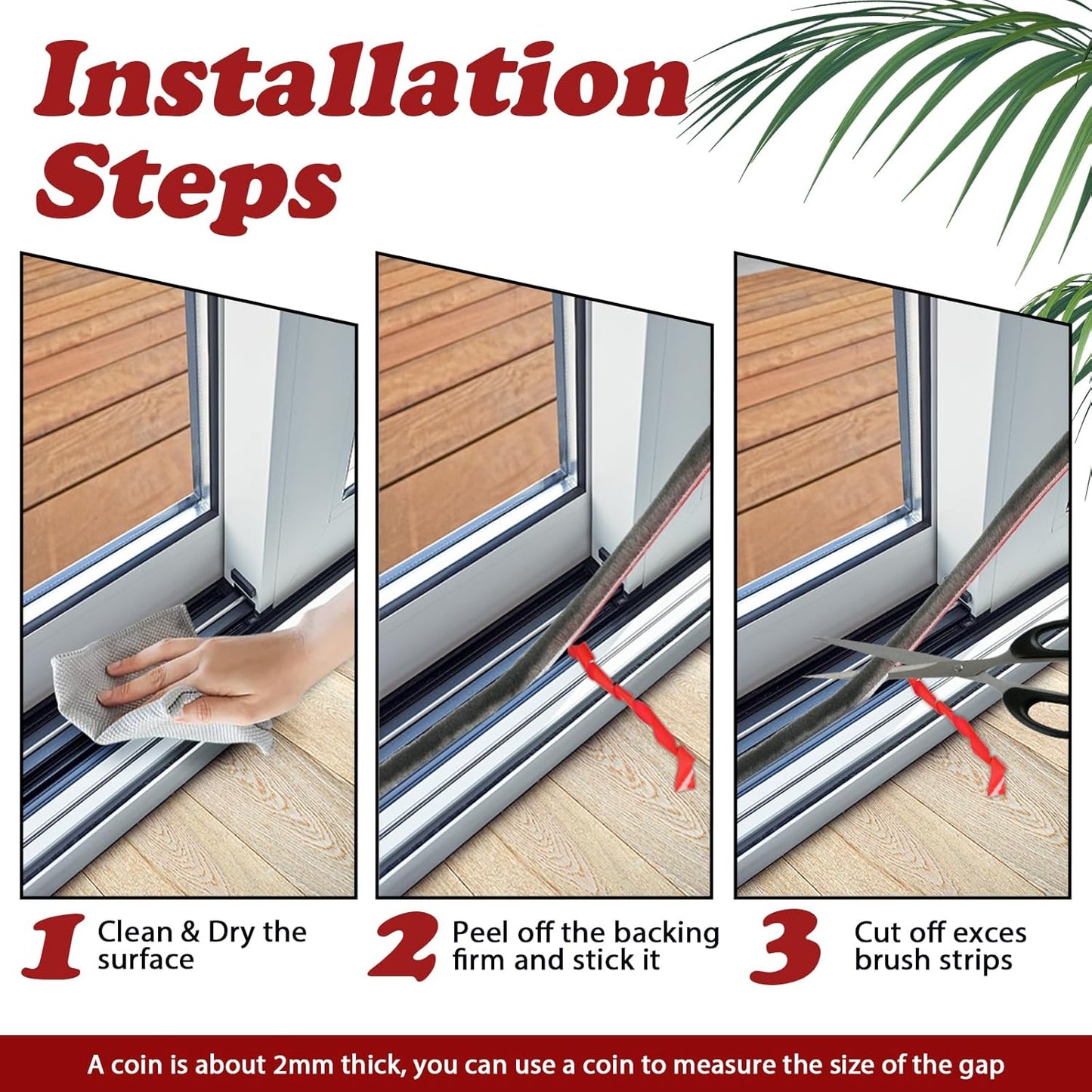 Installation Steps

1 Clean & Dry the surface

2 Peel off the backing firm and stick it

3 Cut off exces brush strips

A coin is about 2mm thick, you can use a coin to measure the size of the gap