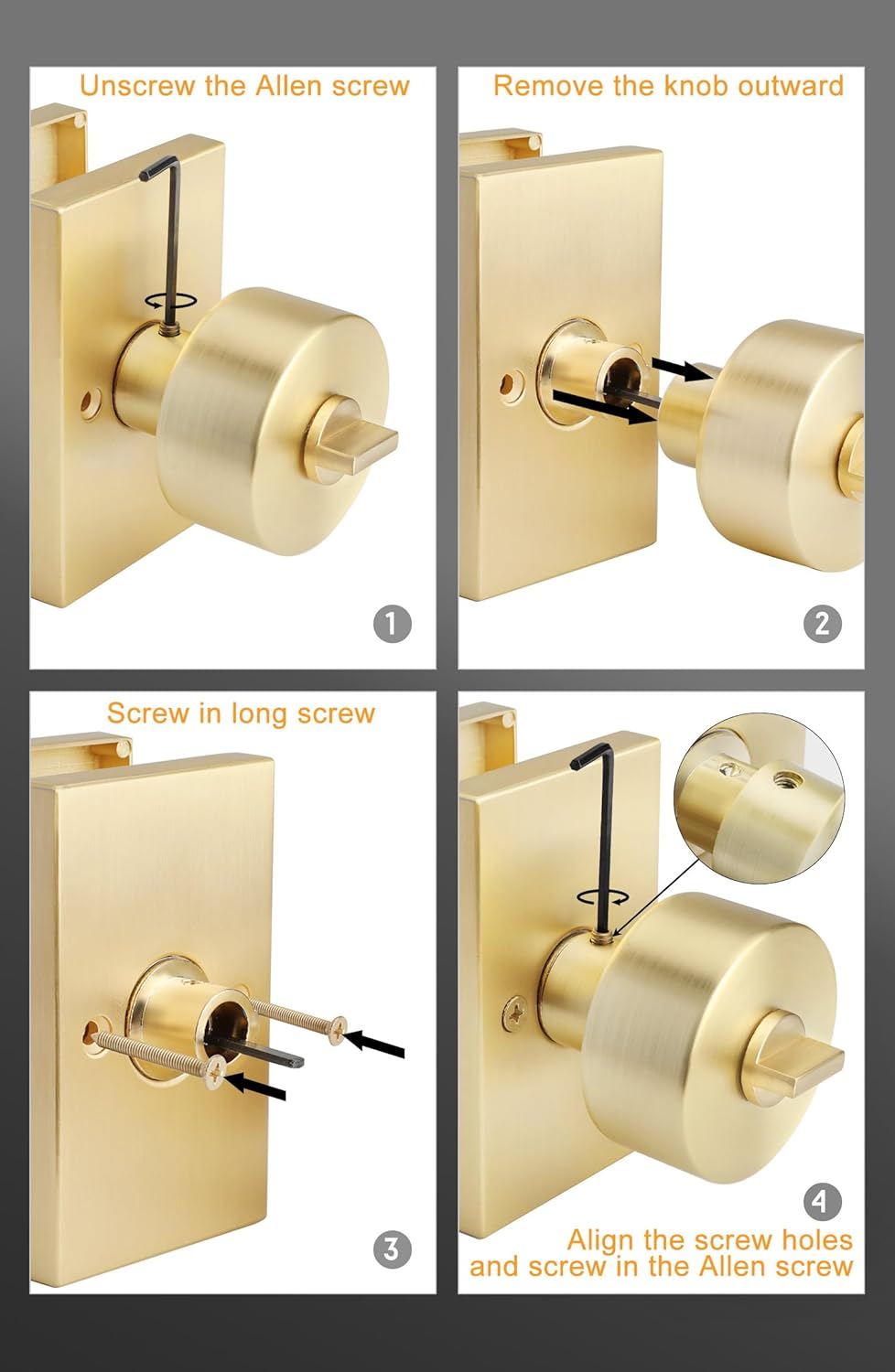 Unscrew the Allen screw

1

Remove the knob outward

2

Screw in long screw

3

4

Align the screw holes and screw in the Allen screw