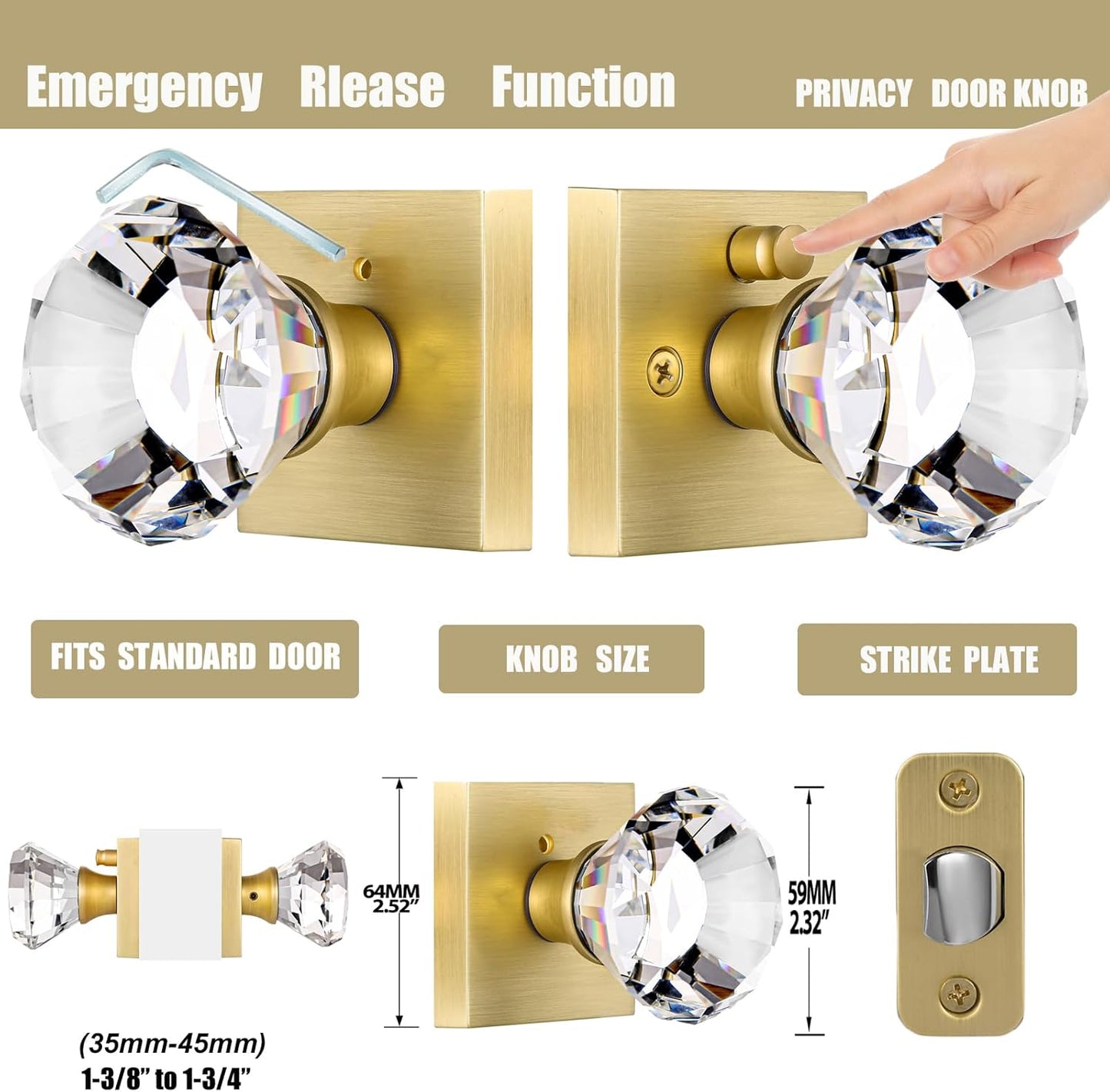 Emergency Rlease Function PRIVACY DOOR KNOB

FITS STANDARD DOOR

KNOB SIZE

STRIKE PLATE

64MM
2.52"

59MM
2.32"

(35mm-45mm)
1-3/8" to 1-3/4"