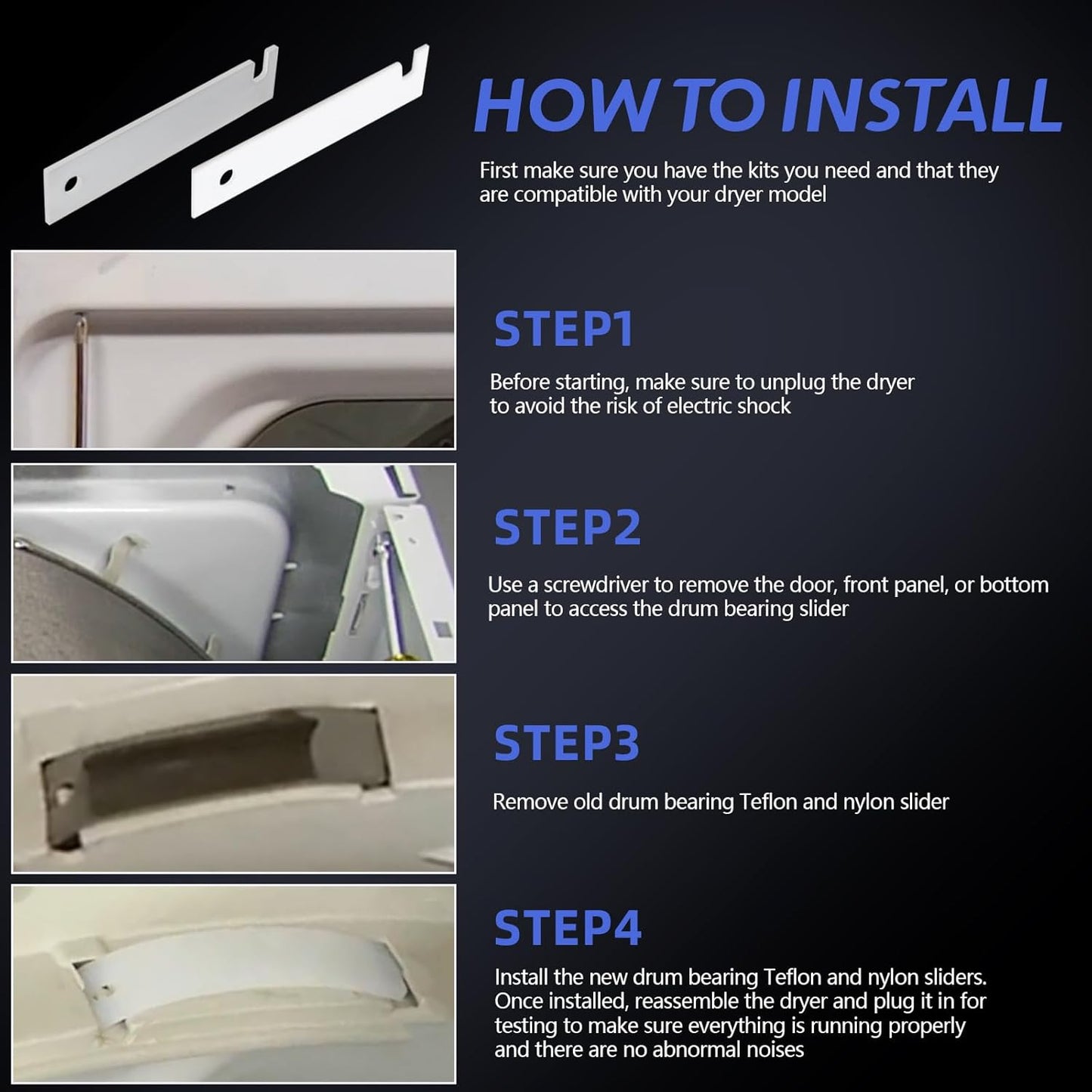 HOW TO INSTALL

First make sure you have the kits you need and that they are compatible with your dryer model

STEP1

Before starting, make sure to unplug the dryer to avoid the risk of electric shock

STEP2

Use a screwdriver to remove the door, front panel, or bottom panel to access the drum bearing slider

STEP3

Remove old drum bearing Teflon and nylon slider

STEP4

Install the new drum bearing Teflon and nylon sliders. Once installed, reassemble the dryer and plug it in for testing to make sure everything is running properly and there are no abnormal noises