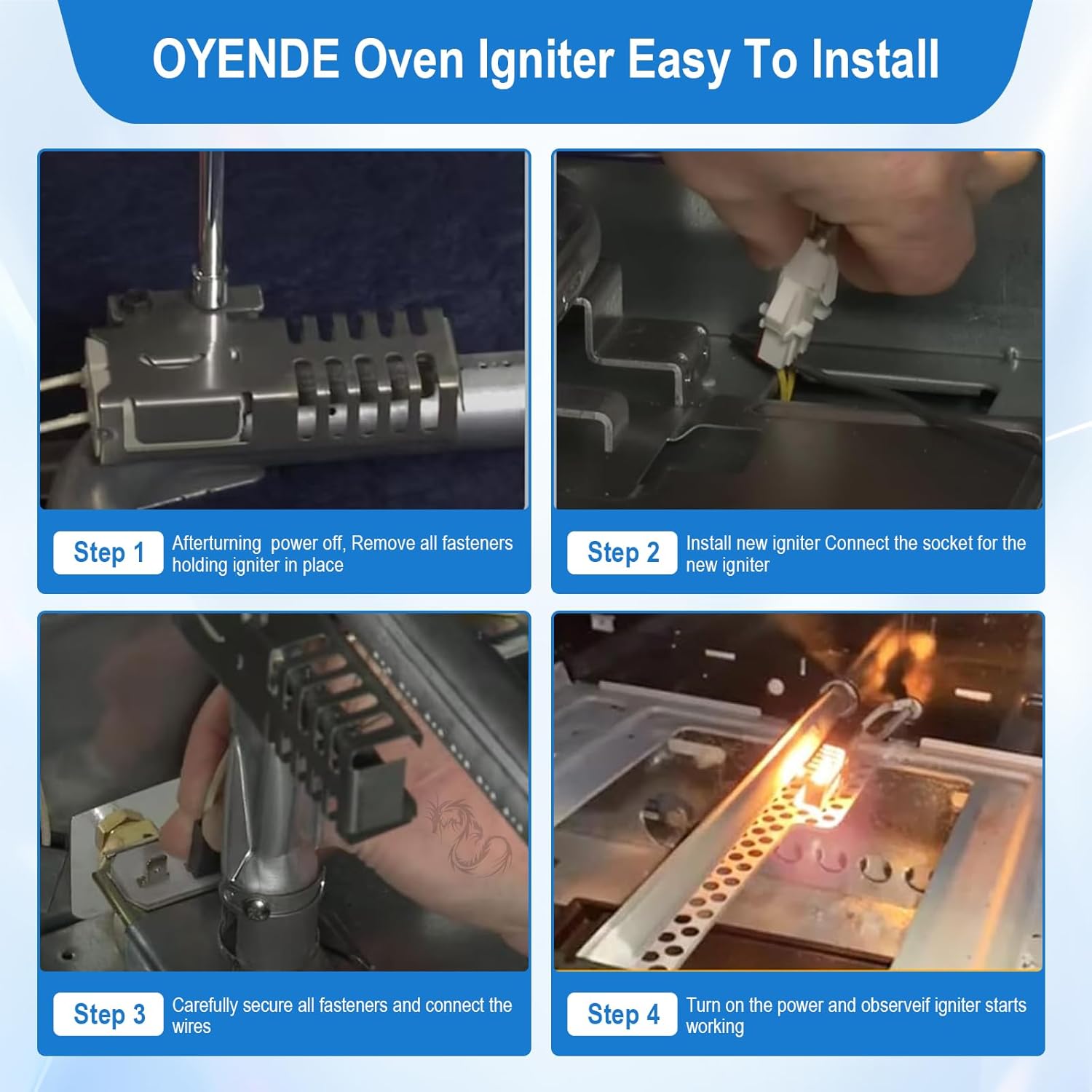 OYENDE Oven Igniter Easy To Install

Step 1 Afterturning power off, Remove all fasteners holding igniter in place

Step 2 Install new igniter Connect the socket for the new igniter

Step 3 Carefully secure all fasteners and connect the wires

Step 4 Turn on the power and observeif igniter starts working