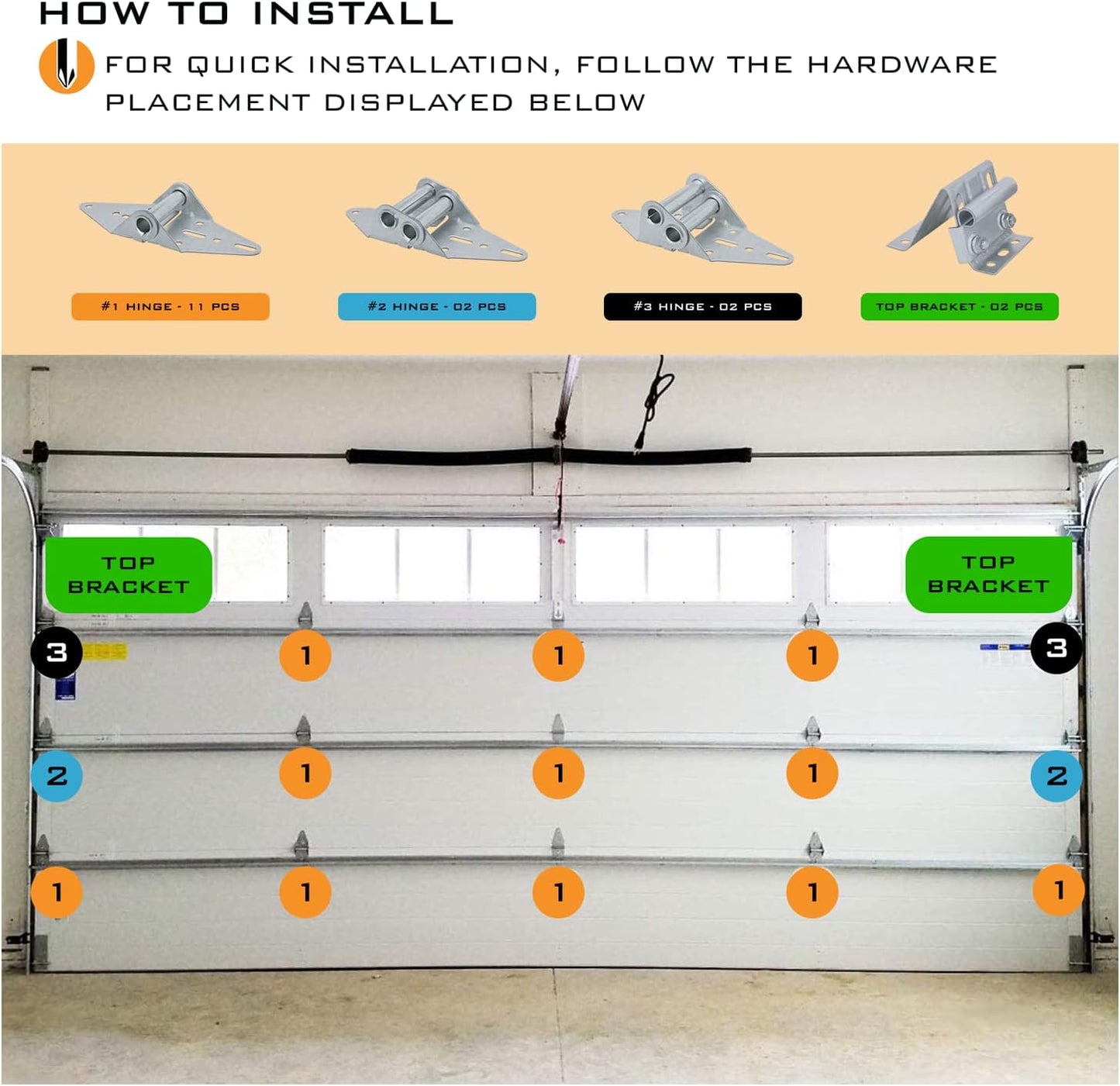 HOW TO INSTALL

FOR QUICK INSTALLATION, FOLLOW THE HARDWARE PLACEMENT DISPLAYED BELOW

#1 HINGE - 11 PCS

#2 HINGE - 02 PCS

#3 HINGE - 02 PCS

TOP BRACKET - 02 PCS

TOP BRACKET

TOP BRACKET

3 1 1 1 3

2 1 1 1 2

1 1 1 1 1