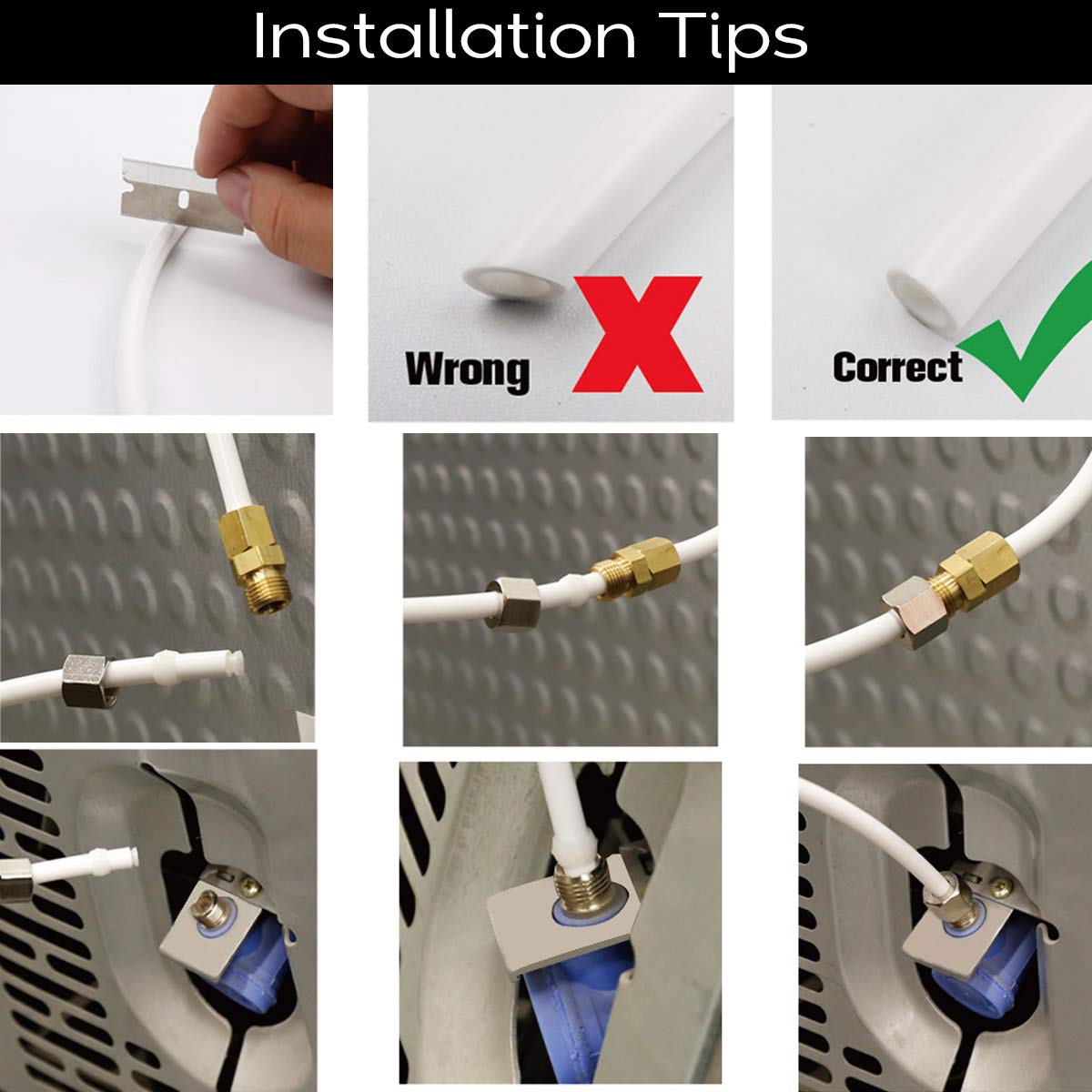 Installation Tips

Wrong

Correct