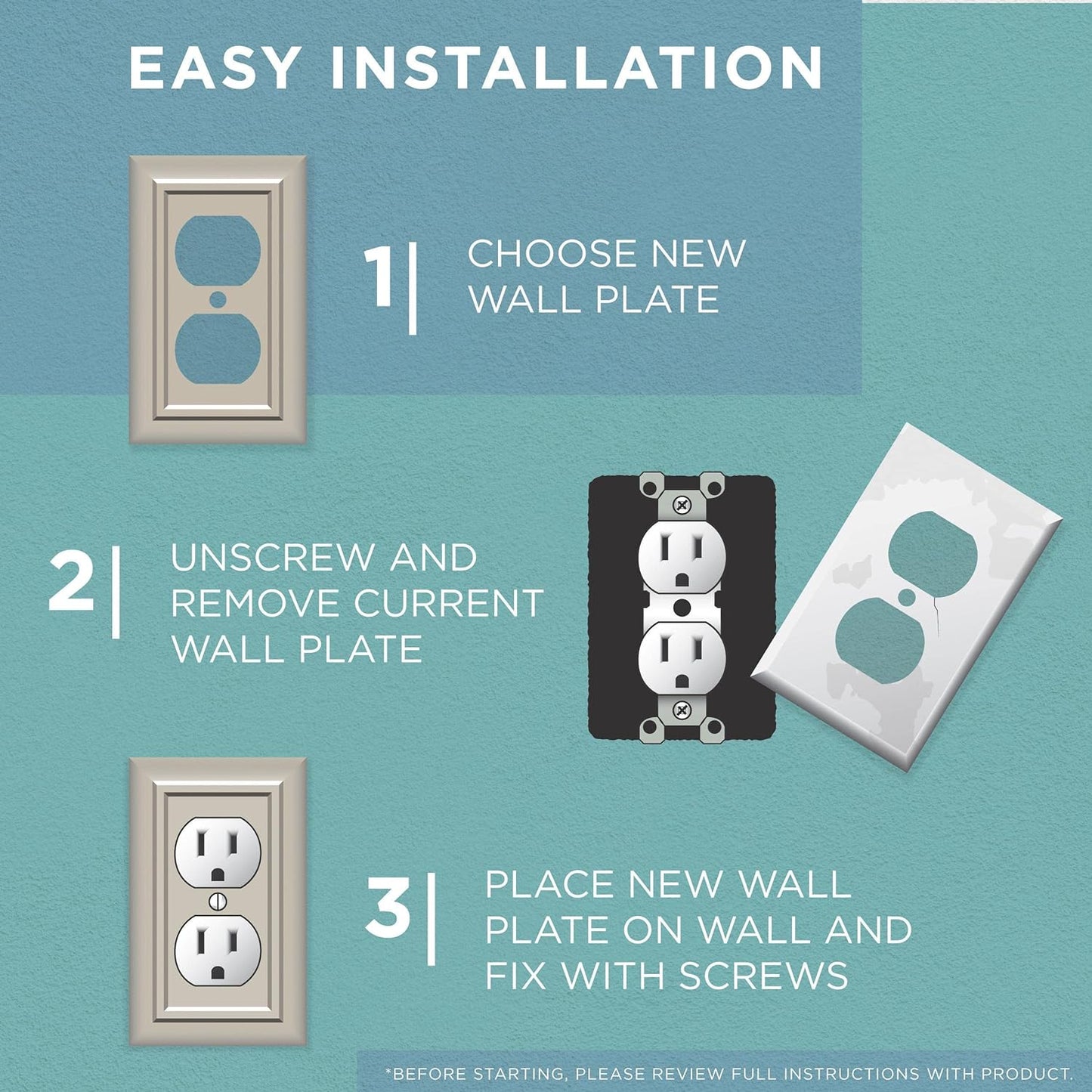 EASY INSTALLATION

1| CHOOSE NEW WALL PLATE

2| UNSCREW AND REMOVE CURRENT WALL PLATE

3| PLACE NEW WALL PLATE ON WALL AND FIX WITH SCREWS

*BEFORE STARTING, PLEASE REVIEW FULL INSTRUCTIONS WITH PRODUCT.