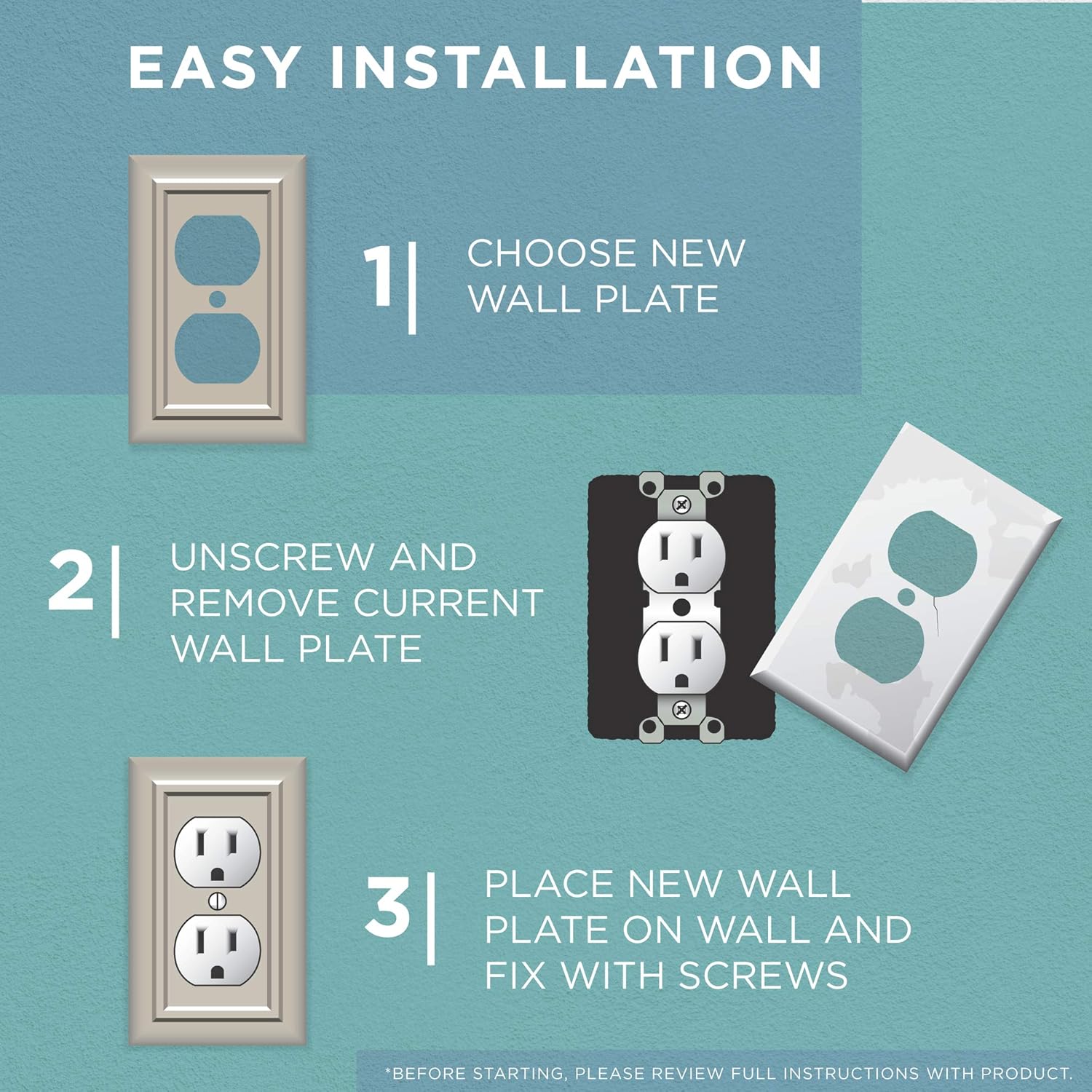 EASY INSTALLATION

1| CHOOSE NEW WALL PLATE

2| UNSCREW AND REMOVE CURRENT WALL PLATE

3| PLACE NEW WALL PLATE ON WALL AND FIX WITH SCREWS

*BEFORE STARTING, PLEASE REVIEW FULL INSTRUCTIONS WITH PRODUCT.