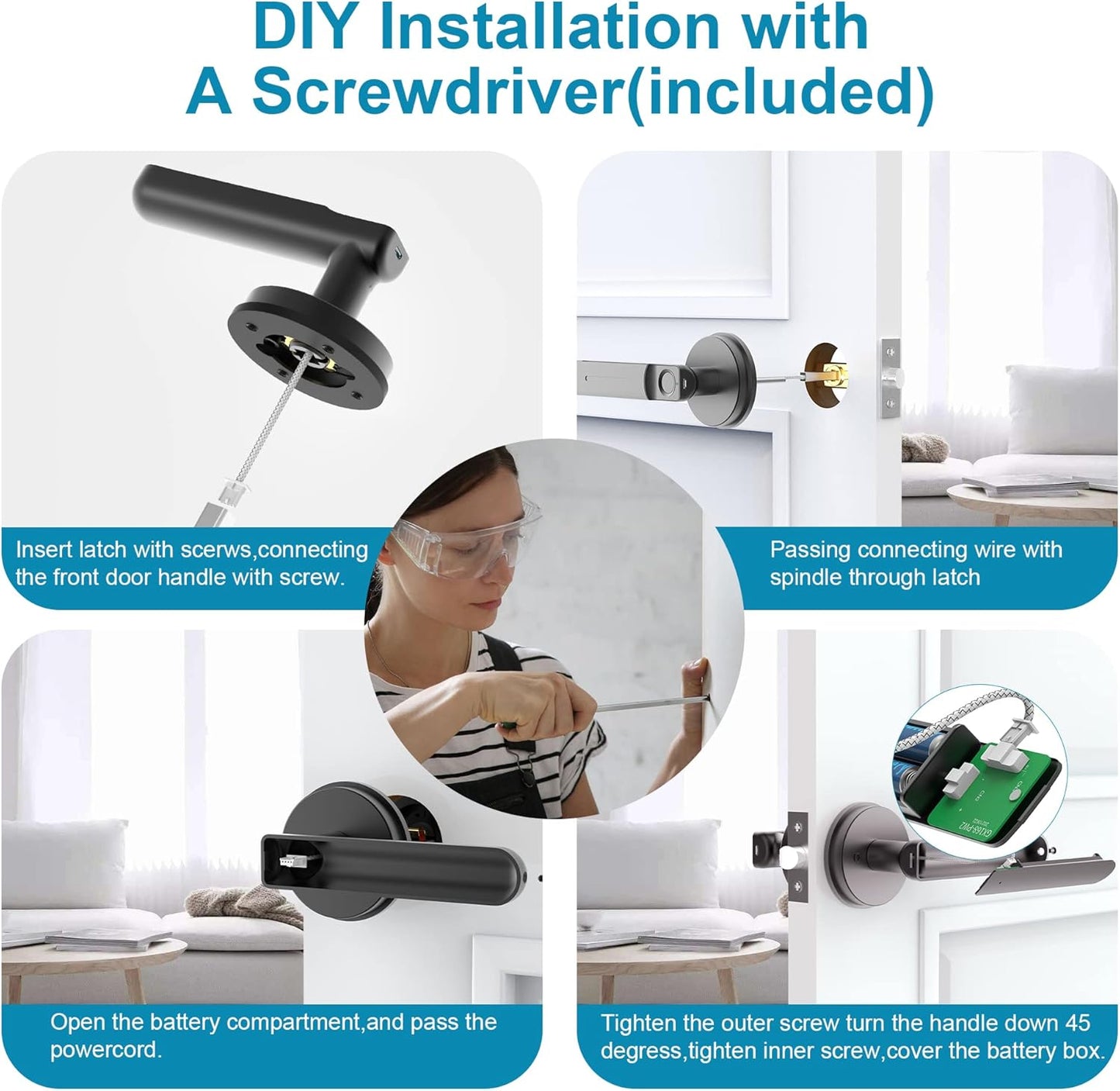 DIY Installation with A Screwdriver(included)

Insert latch with scerws,connecting the front door handle with screw.

Passing connecting wire with spindle through latch

Open the battery compartment,and pass the powercord.

Tighten the outer screw turn the handle down 45 degress,tighten inner screw,cover the battery box.