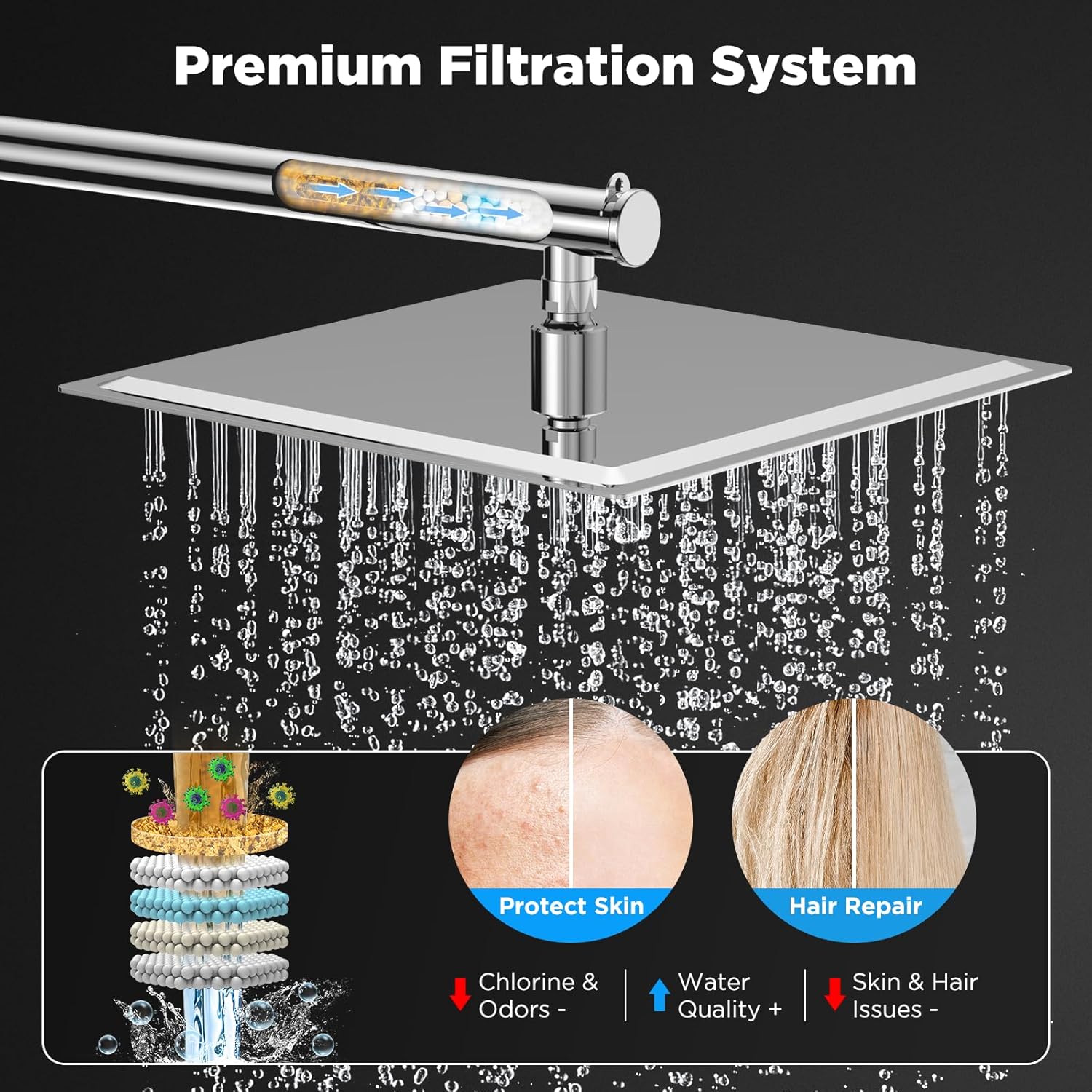 Premium Filtration System

Protect Skin

Hair Repair

Chlorine & Odors -

Water Quality +

Skin & Hair Issues -