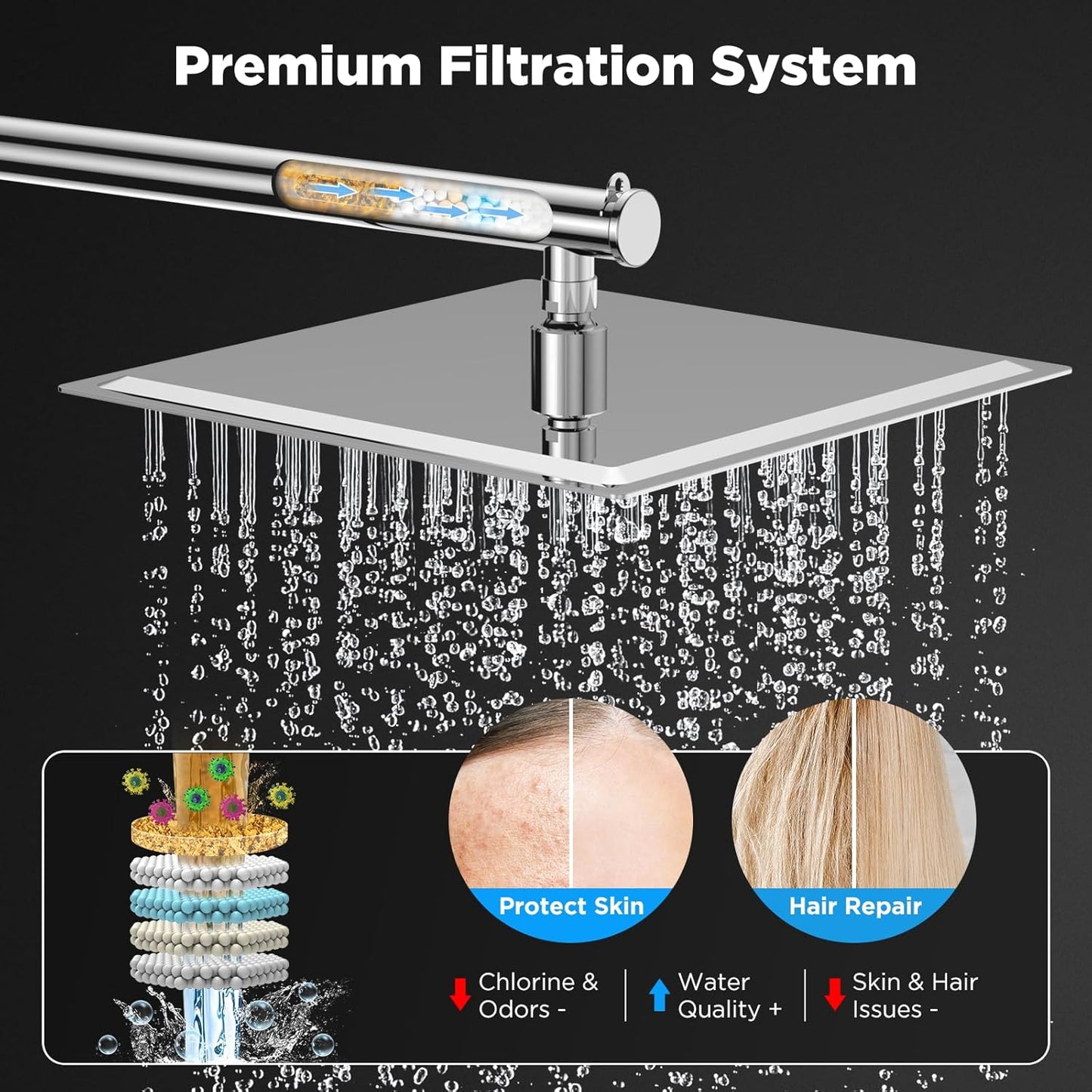 Premium Filtration System

Protect Skin

Hair Repair

Chlorine & Odors -

Water Quality +

Skin & Hair Issues -