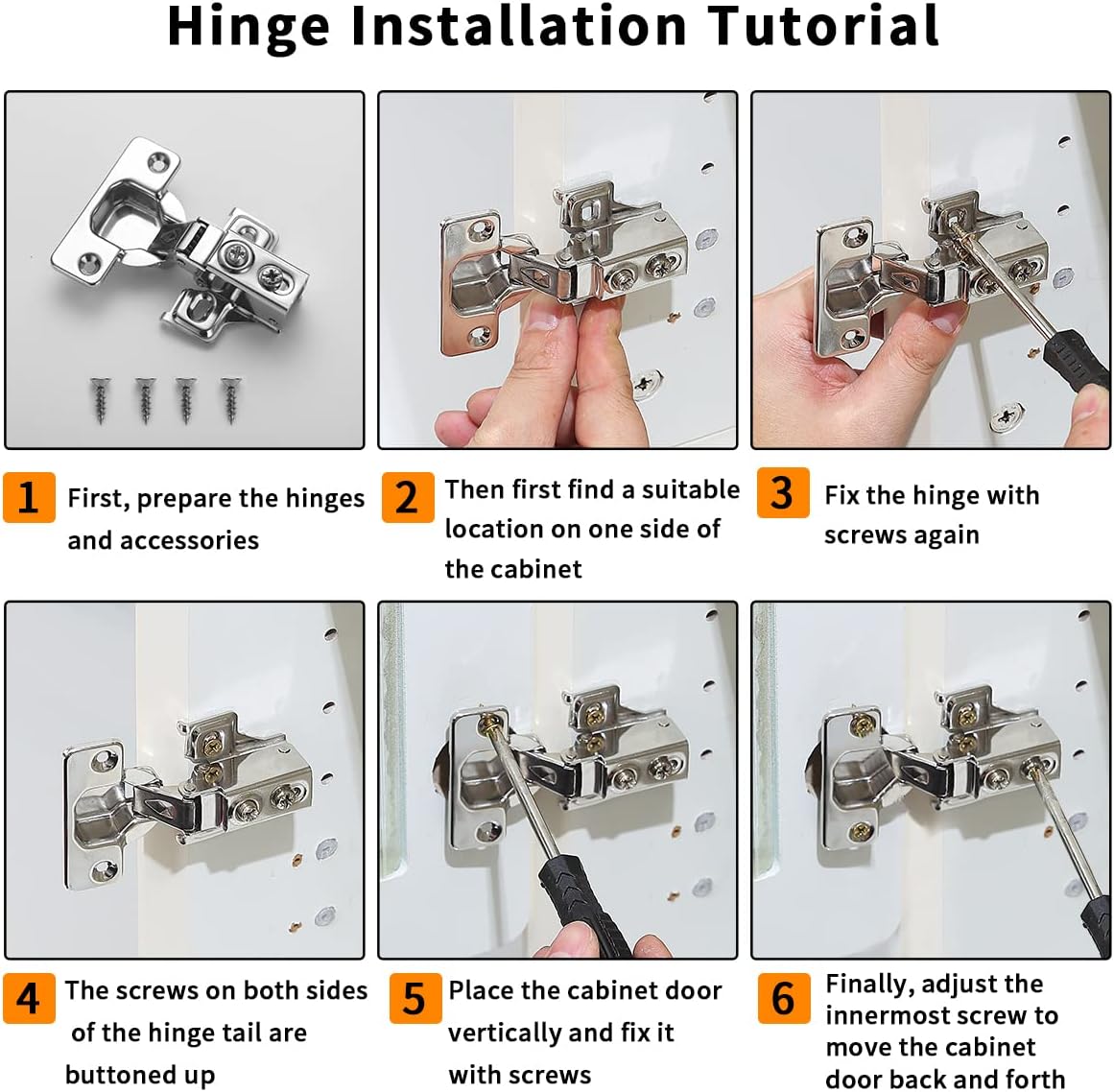 Hinge Installation Tutorial

1 First, prepare the hinges and accessories

2 Then first find a suitable location on one side of the cabinet

3 Fix the hinge with screws again

4 The screws on both sides of the hinge tail are buttoned up

5 Place the cabinet door vertically and fix it with screws

6 Finally, adjust the innermost screw to move the cabinet door back and forth