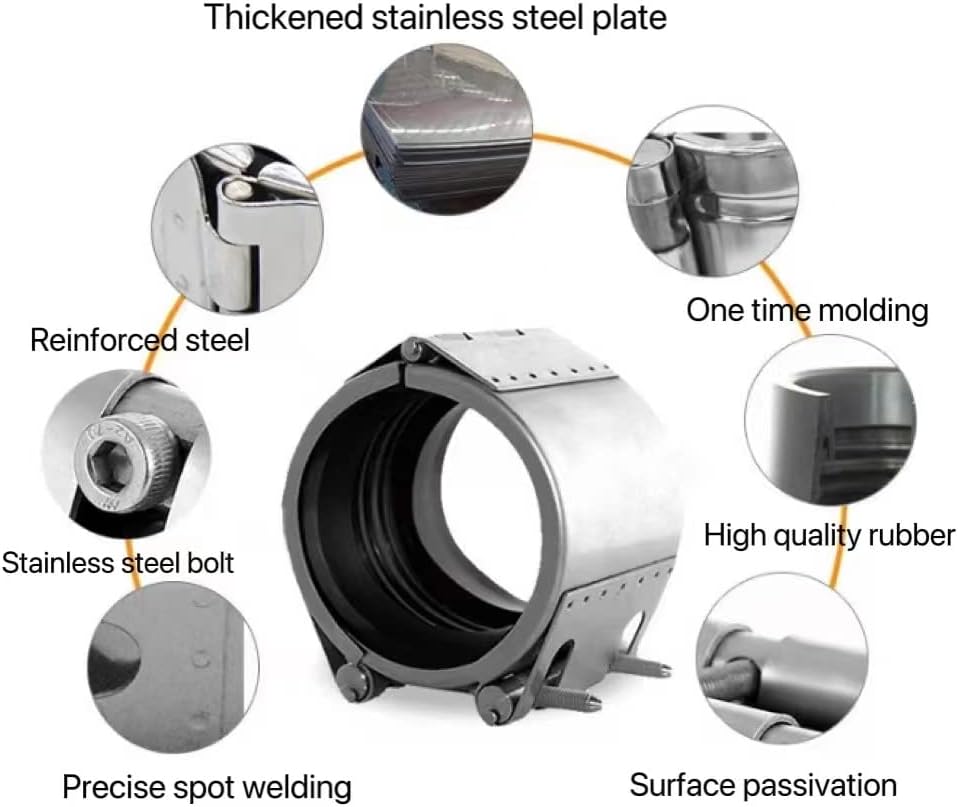 Thickened stainless steel plate

Reinforced steel

One time molding

Stainless steel bolt

High quality rubber

Precise spot welding

Surface passivation