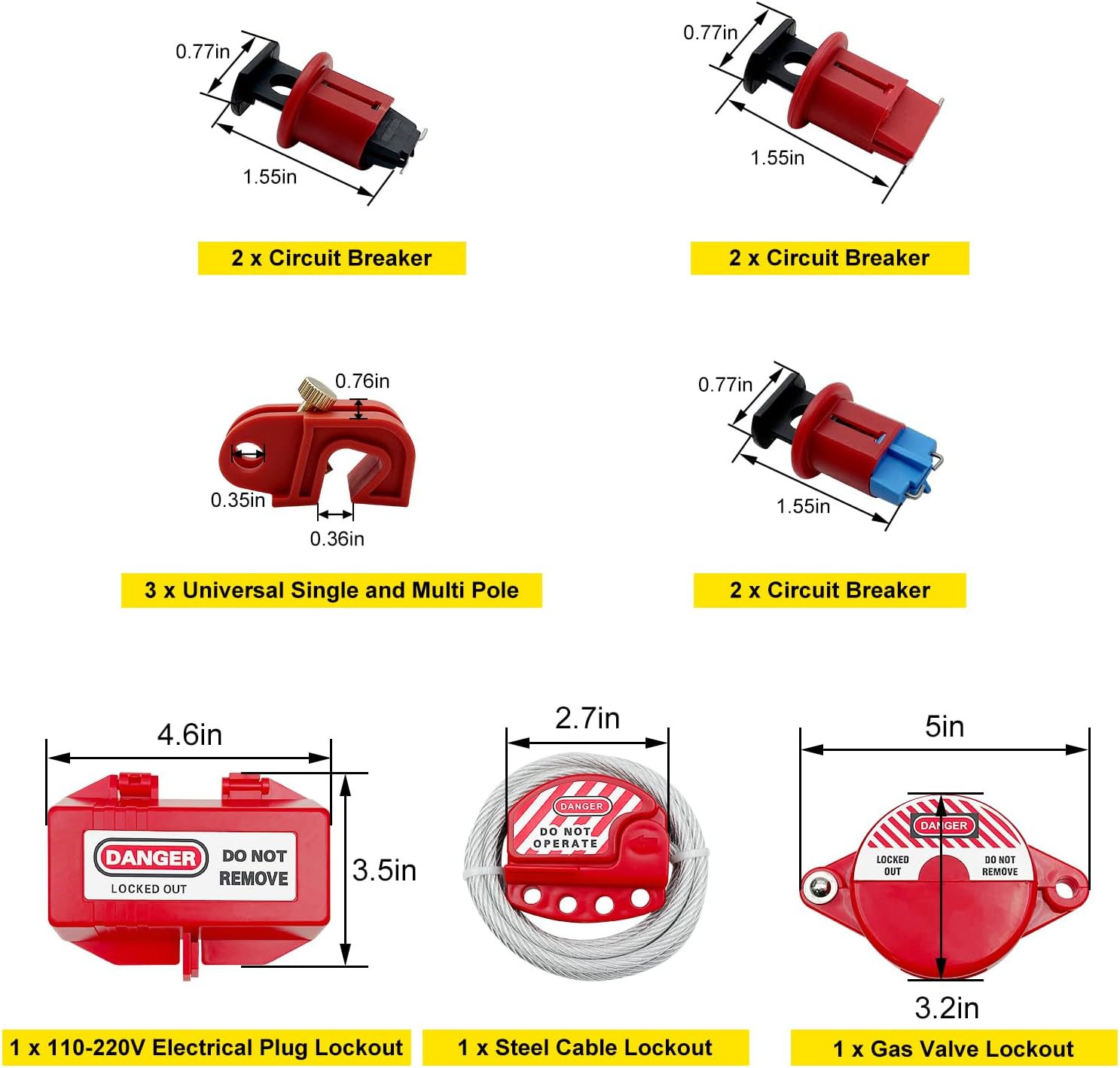 0.77in
1.55in
2 x Circuit Breaker

0.77in
1.55in
2 x Circuit Breaker

0.76in
0.35in
0.36in
3 x Universal Single and Multi Pole

0.77in
1.55in
2 x Circuit Breaker

4.6in
DANGER
LOCKED OUT
DO NOT REMOVE
3.5in
1 x 110-220V Electrical Plug Lockout

2.7in
DANGER
DO NOT OPERATE
1 x Steel Cable Lockout

5in
DANGER
LOCKED OUT
DO NOT REMOVE
3.2in
1 x Gas Valve Lockout