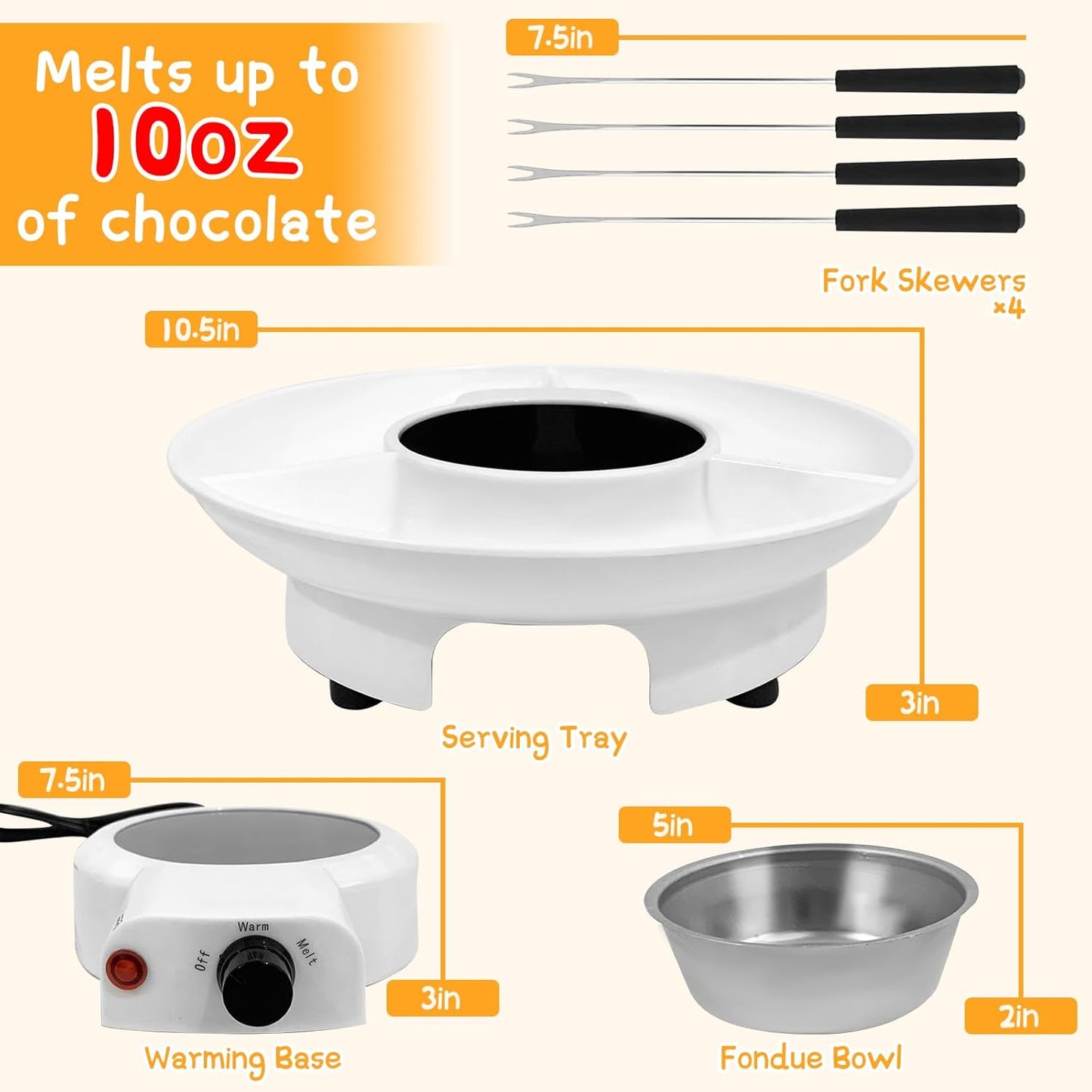 Melts up to
10oz
of chocolate

7.5in

Fork Skewers
×4

10.5in

3in

Serving Tray

7.5in

Off
Warm
Melt

3in

Warming Base

5in

2in

Fondue Bowl