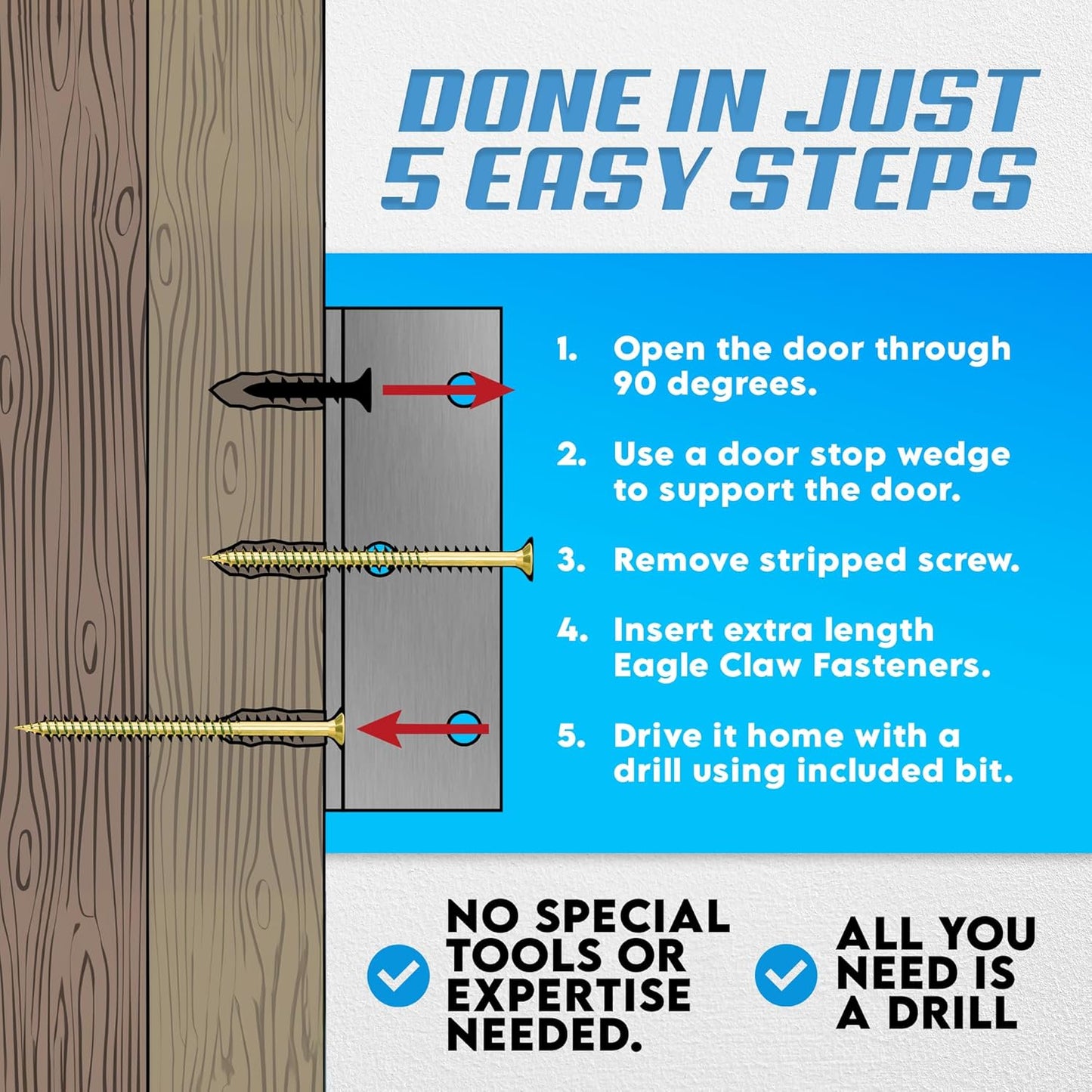 DONE IN JUST 5 EASY STEPS

1. Open the door through 90 degrees.

2. Use a door stop wedge to support the door.

3. Remove stripped screw.

4. Insert extra length Eagle Claw Fasteners.

5. Drive it home with a drill using included bit.

NO SPECIAL TOOLS OR EXPERTISE NEEDED.

ALL YOU NEED IS A DRILL