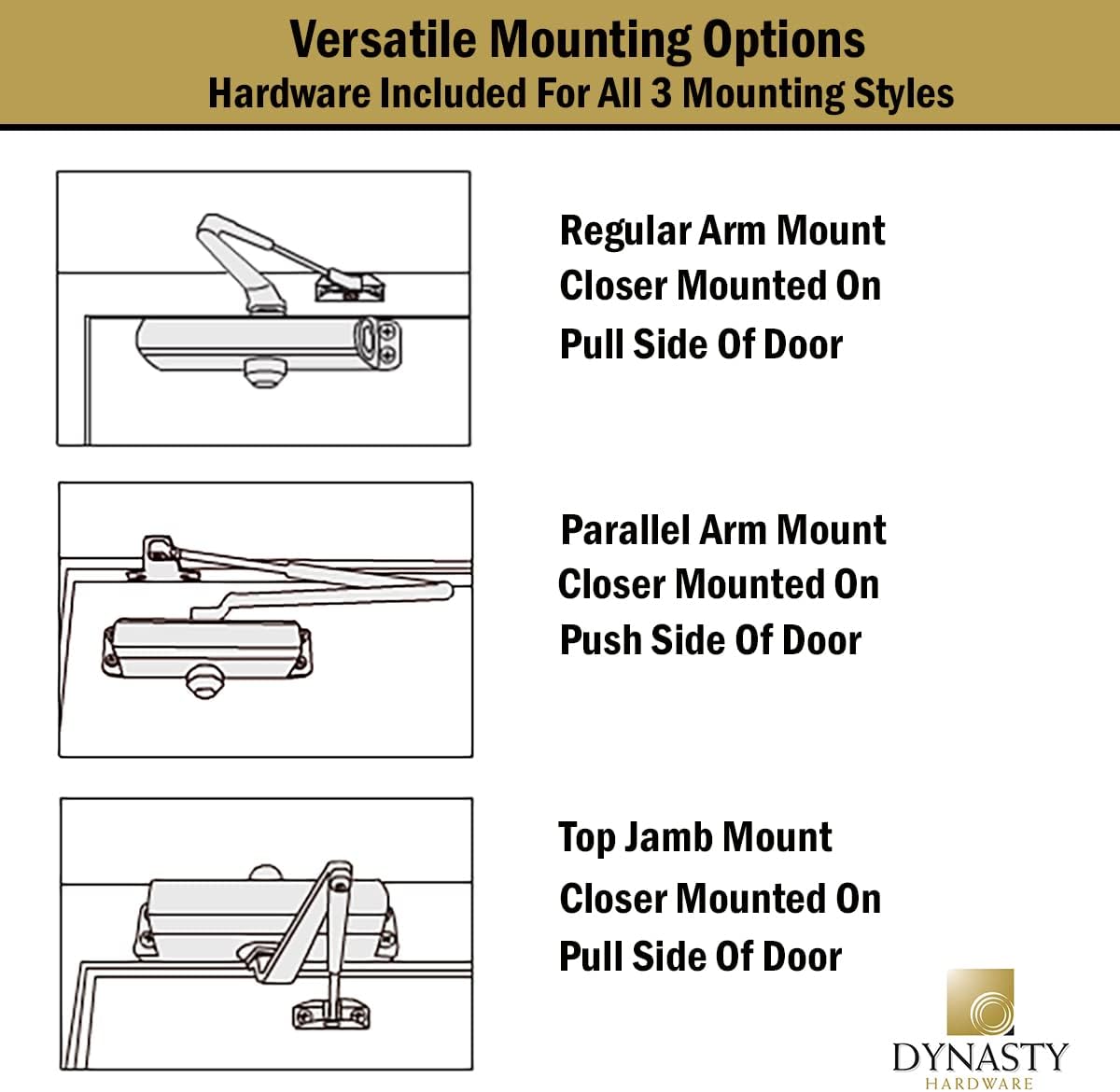 Versatile Mounting Options
Hardware Included For All 3 Mounting Styles

Regular Arm Mount
Closer Mounted On
Pull Side Of Door

Parallel Arm Mount
Closer Mounted On
Push Side Of Door

Top Jamb Mount
Closer Mounted On
Pull Side Of Door

DYNASTY
HARDWARE