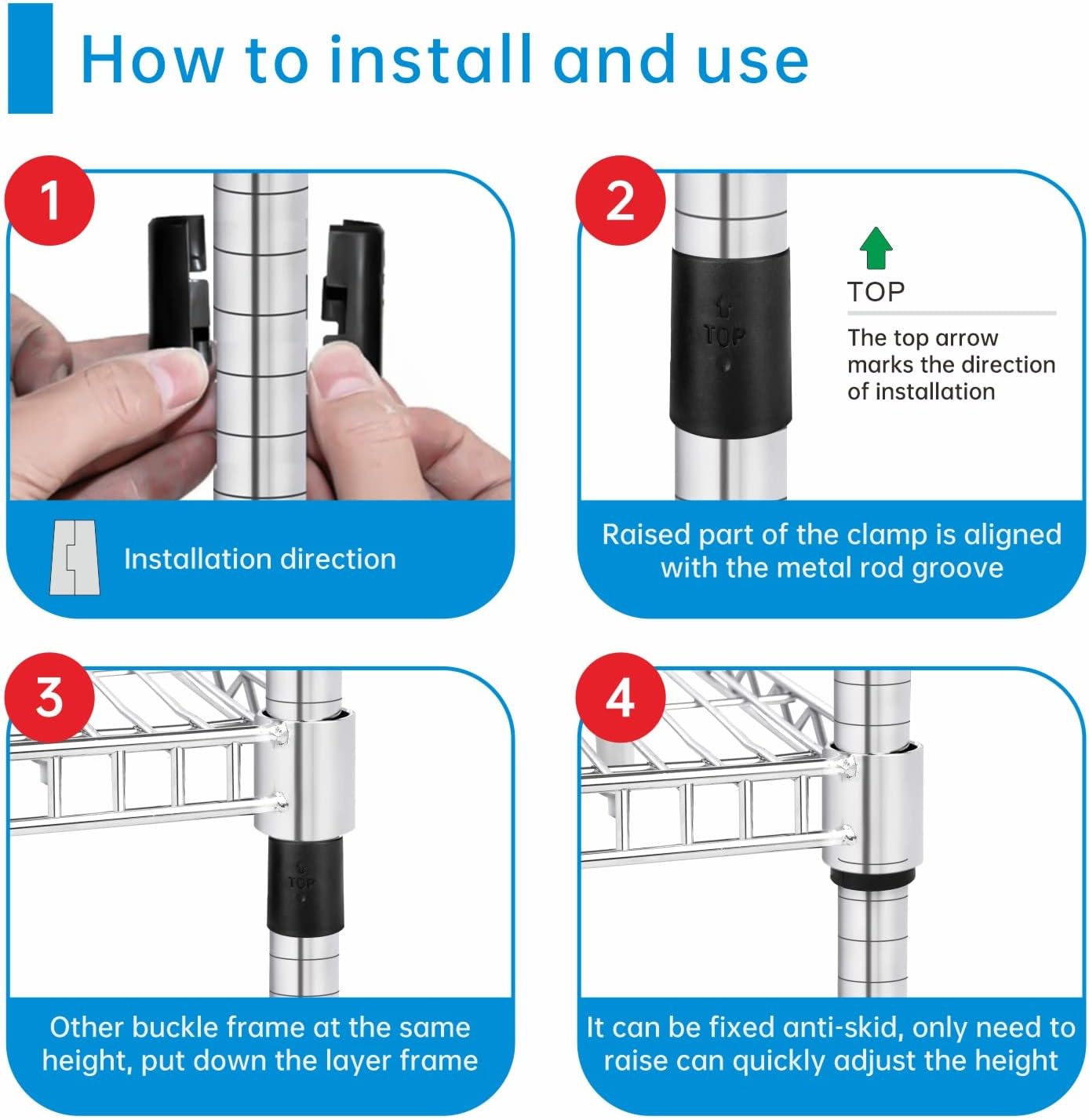 How to install and use

1

Installation direction

2

TOP

TOP

The top arrow marks the direction of installation

Raised part of the clamp is aligned with the metal rod groove

3

TOP

Other buckle frame at the same height, put down the layer frame

4

It can be fixed anti-skid, only need to raise can quickly adjust the height