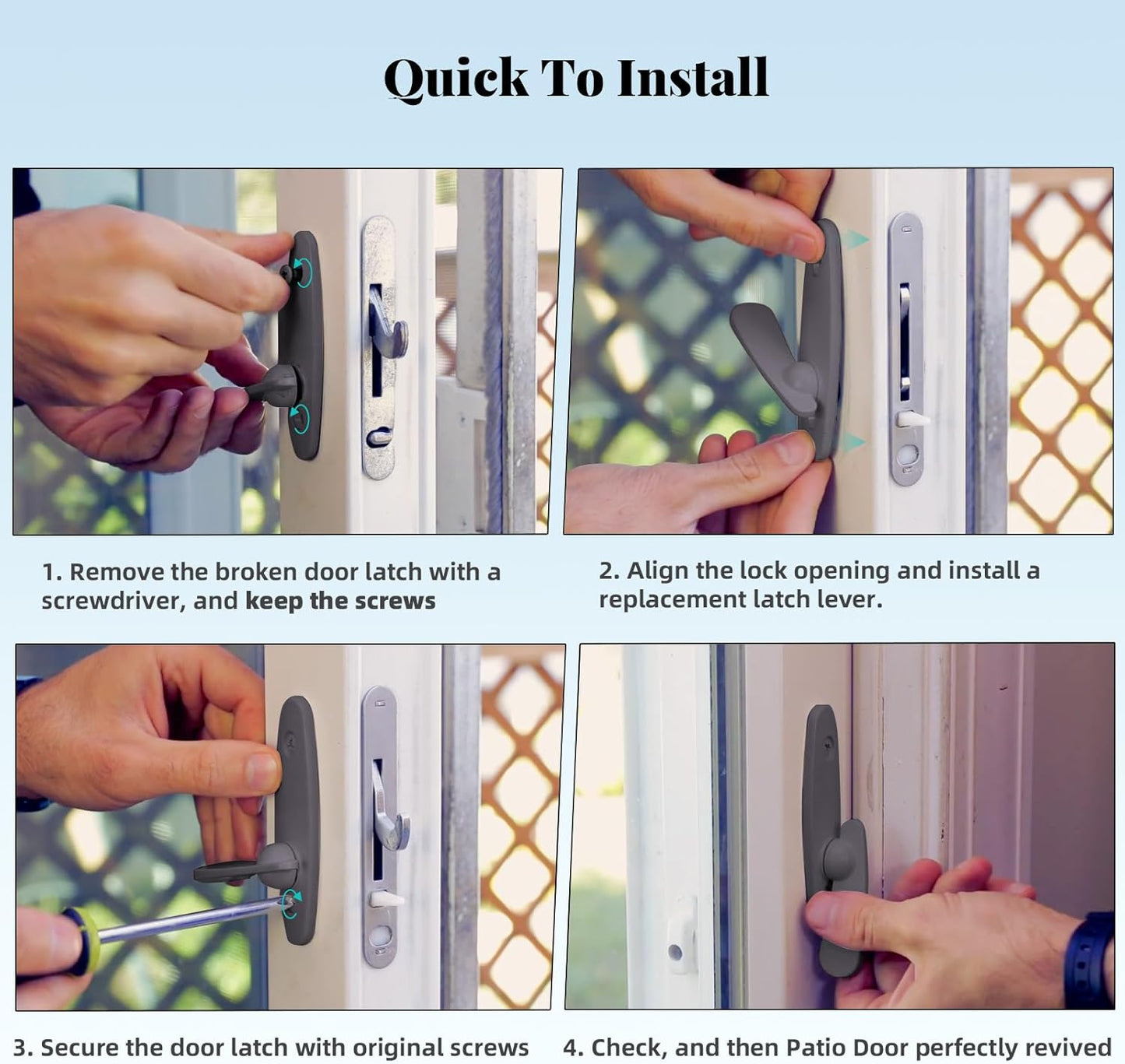 Quick To Install

1. Remove the broken door latch with a screwdriver, and keep the screws

2. Align the lock opening and install a replacement latch lever.

3. Secure the door latch with original screws

4. Check, and then Patio Door perfectly revived