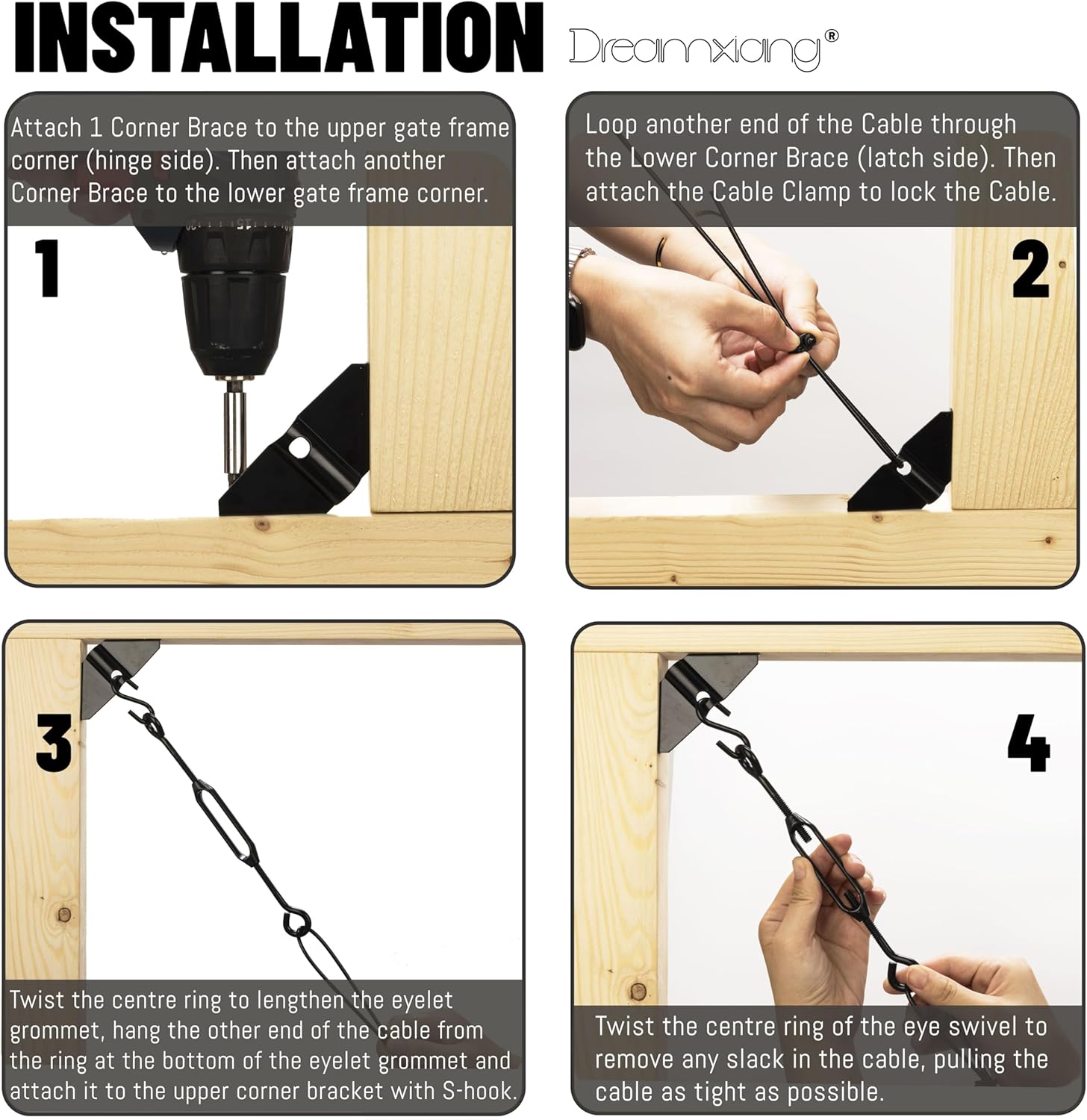 INSTALLATION Dreamxiang®

Attach 1 Corner Brace to the upper gate frame corner (hinge side). Then attach another Corner Brace to the lower gate frame corner.

1

Loop another end of the Cable through the Lower Corner Brace (latch side). Then attach the Cable Clamp to lock the Cable.

2

3

Twist the centre ring to lengthen the eyelet grommet, hang the other end of the cable from the ring at the bottom of the eyelet grommet and attach it to the upper corner bracket with S-hook.

4

Twist the centre ring of the eye swivel to remove any slack in the cable, pulling the cable as tight as possible.