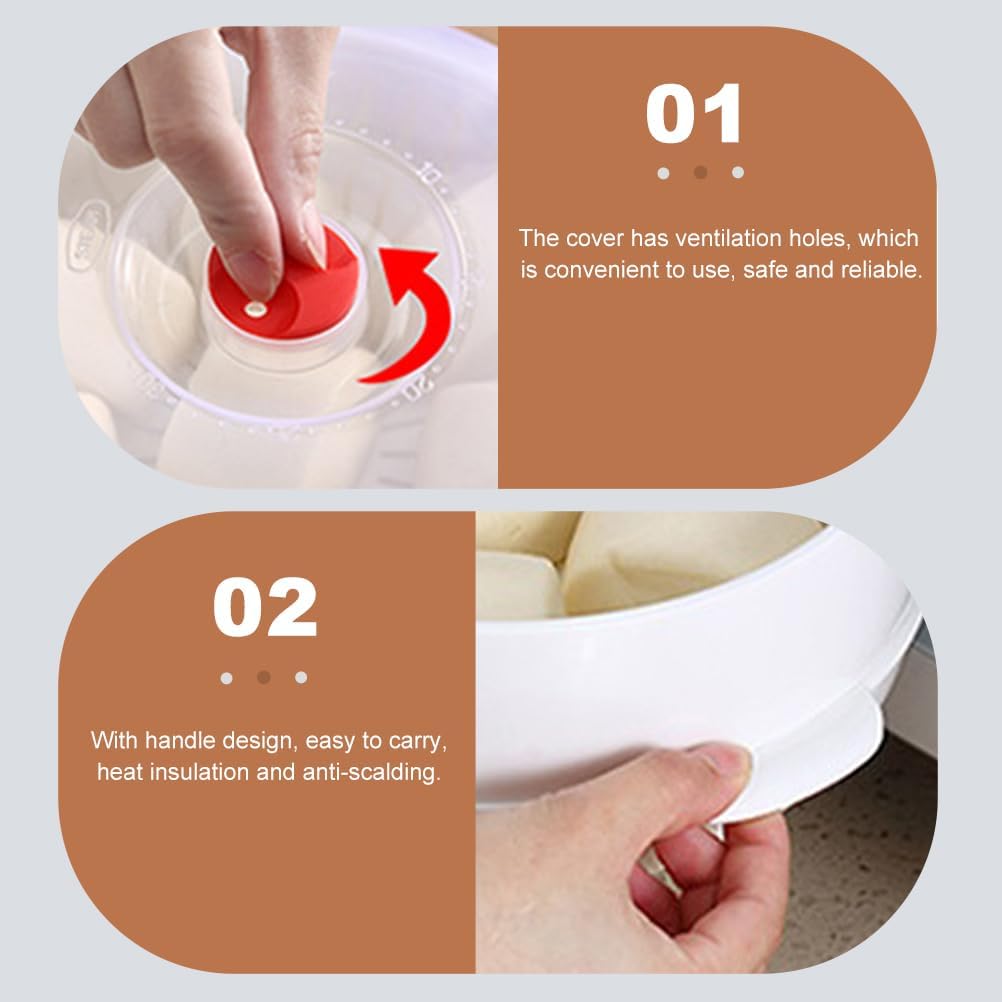 01

The cover has ventilation holes, which is convenient to use, safe and reliable.

02

With handle design, easy to carry, heat insulation and anti-scalding.