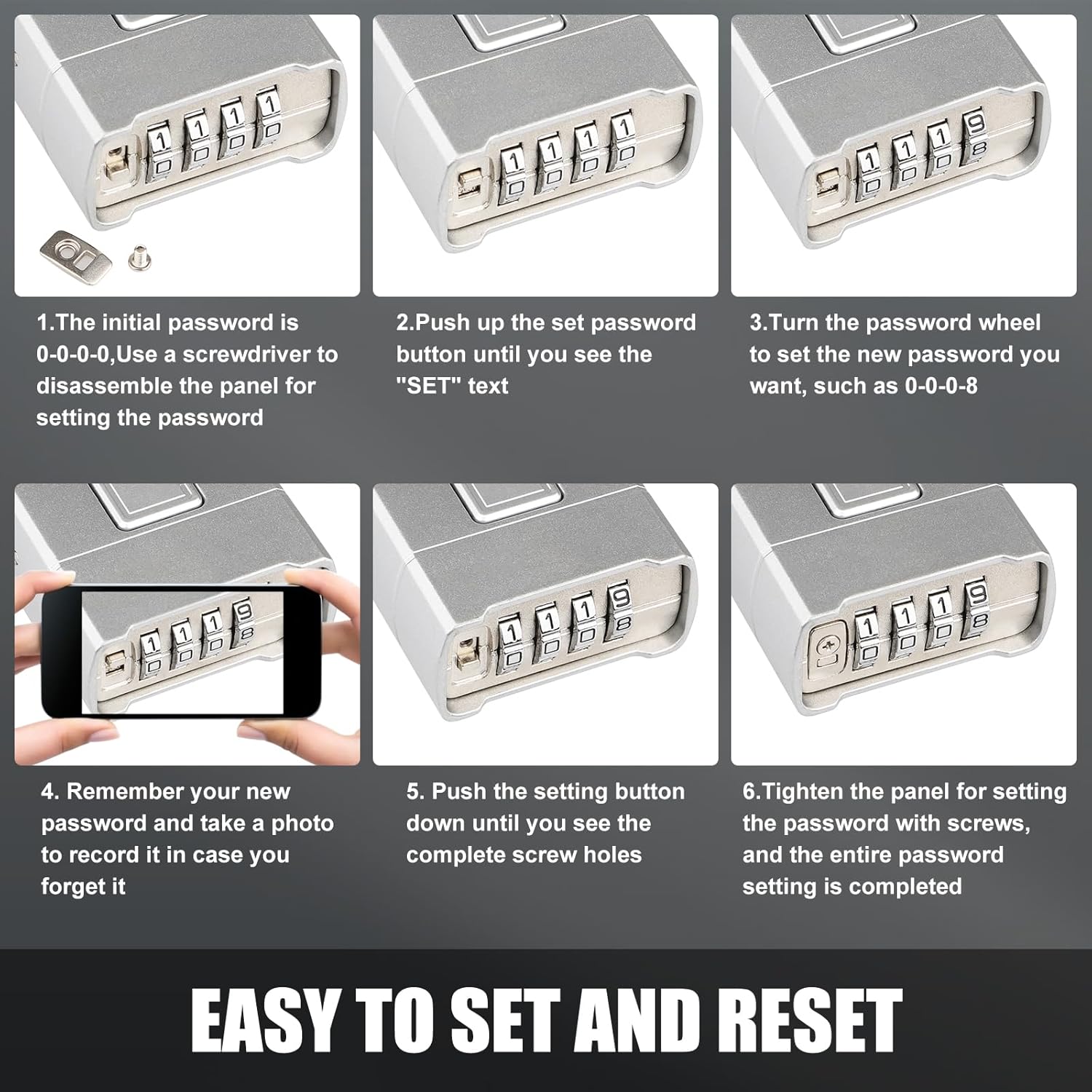 1.The initial password is 0-0-0-0,Use a screwdriver to disassemble the panel for setting the password

2.Push up the set password button until you see the "SET" text

3.Turn the password wheel to set the new password you want, such as 0-0-0-8

4. Remember your new password and take a photo to record it in case you forget it

5. Push the setting button down until you see the complete screw holes

6.Tighten the panel for setting the password with screws, and the entire password setting is completed

EASY TO SET AND RESET