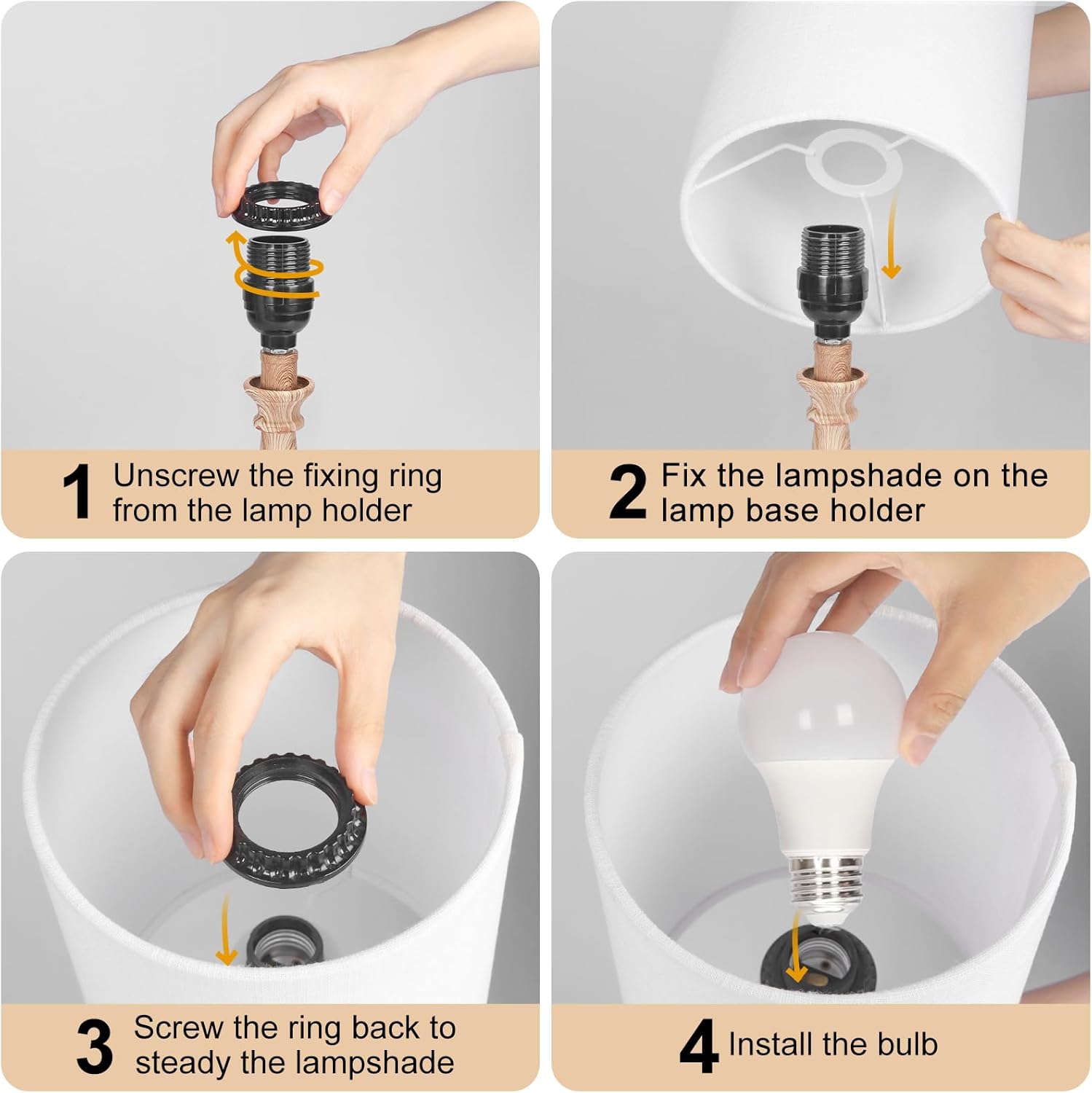 1 Unscrew the fixing ring from the lamp holder

2 Fix the lampshade on the lamp base holder

3 Screw the ring back to steady the lampshade

4 Install the bulb