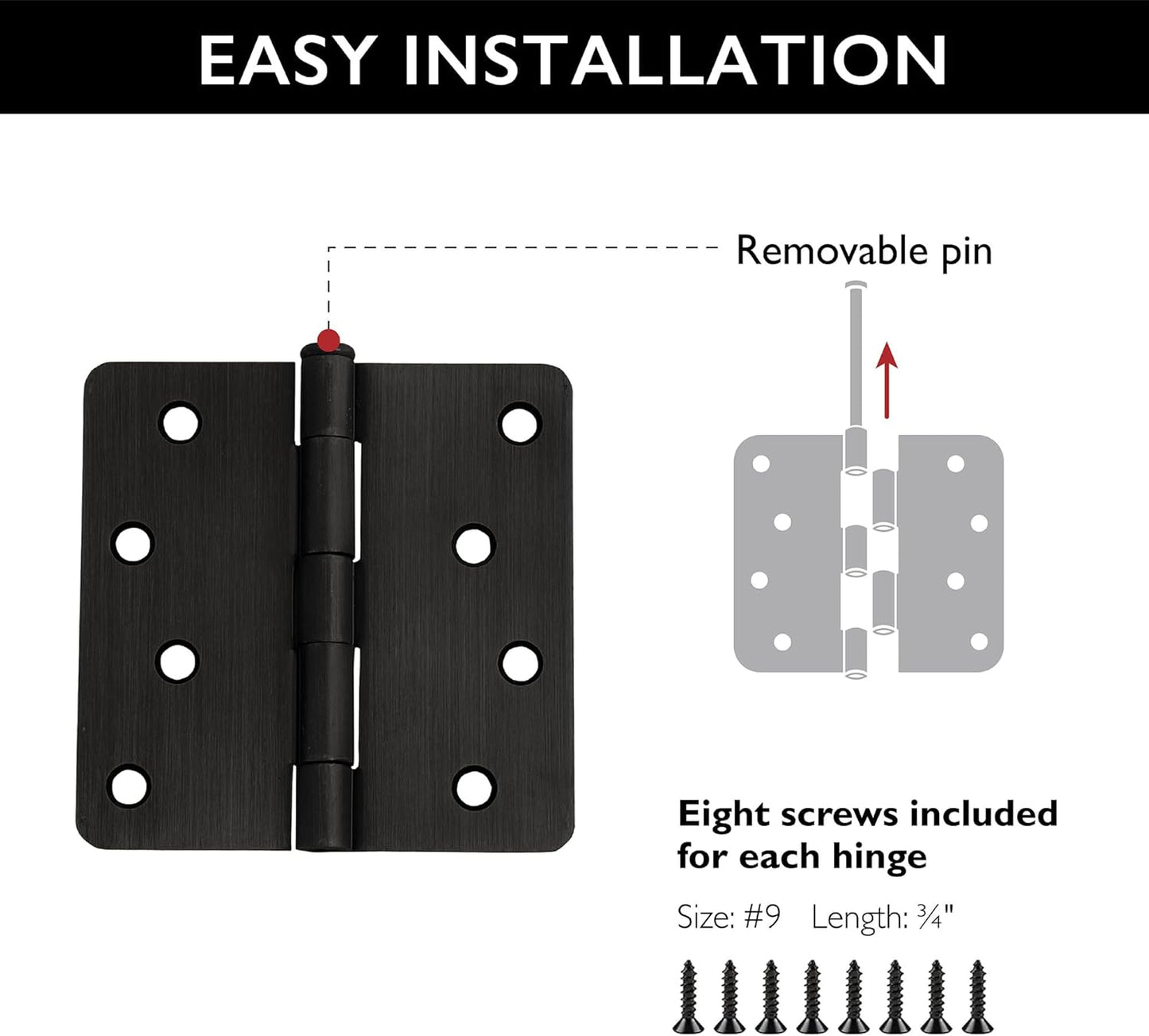 EASY INSTALLATION

Removable pin

Eight screws included for each hinge

Size: #9 Length: ¾"