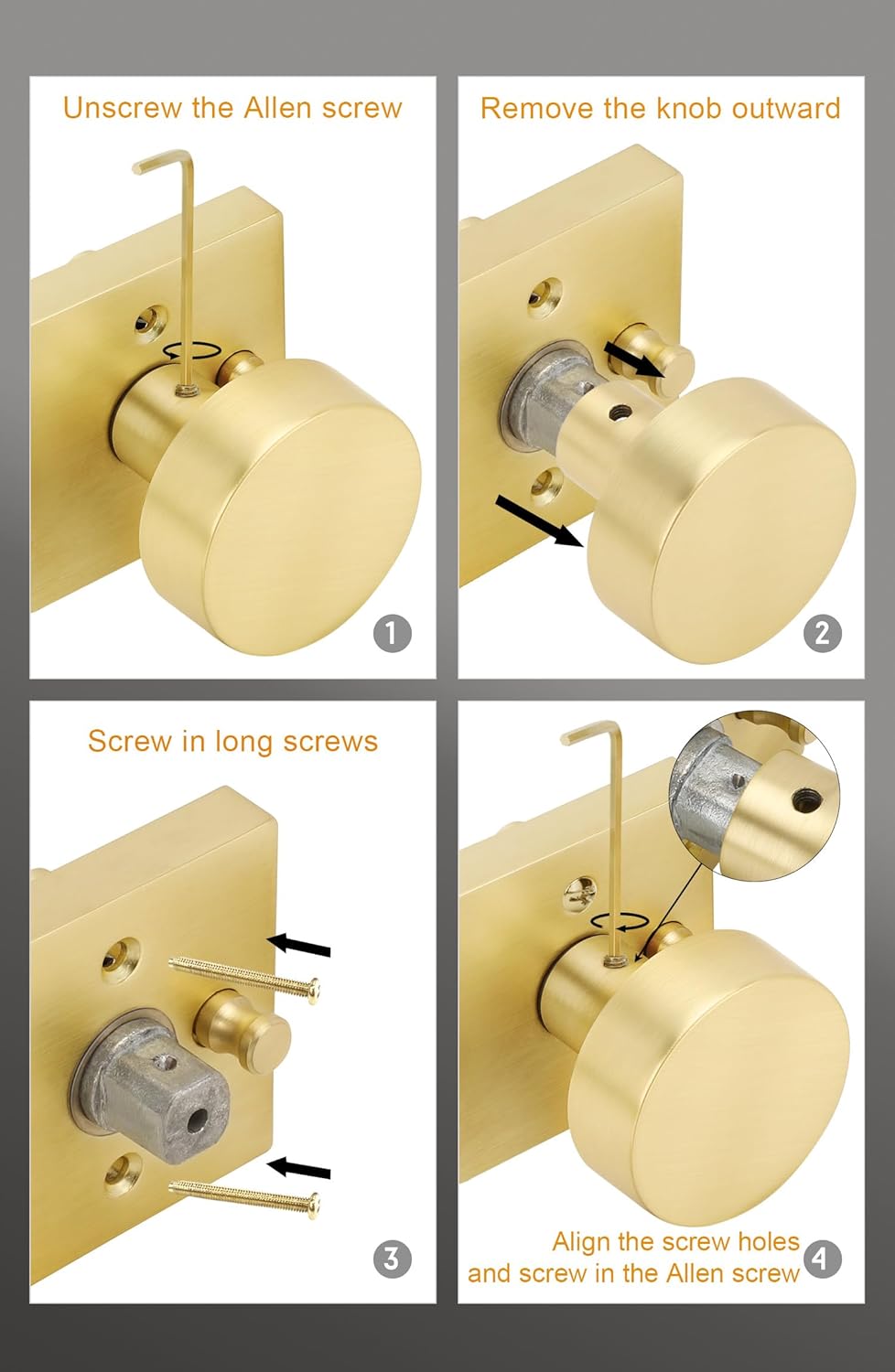 Unscrew the Allen screw

1

Remove the knob outward

2

Screw in long screws

3

Align the screw holes and screw in the Allen screw

4