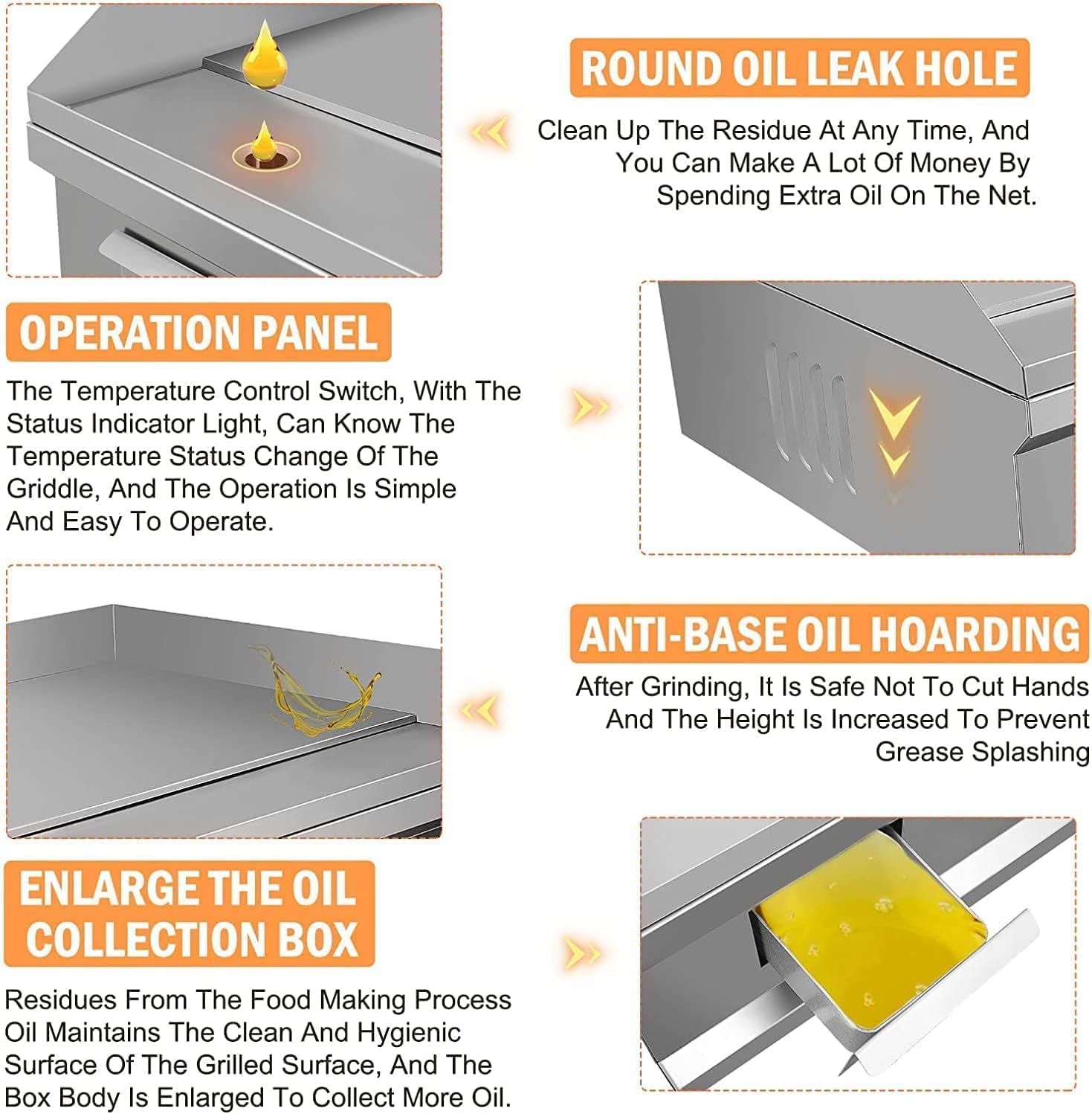 ROUND OIL LEAK HOLE

Clean Up The Residue At Any Time, And You Can Make A Lot Of Money By Spending Extra Oil On The Net.

OPERATION PANEL

The Temperature Control Switch, With The Status Indicator Light, Can Know The Temperature Status Change Of The Griddle, And The Operation Is Simple And Easy To Operate.

ANTI-BASE OIL HOARDING

After Grinding, It Is Safe Not To Cut Hands And The Height Is Increased To Prevent Grease Splashing

ENLARGE THE OIL COLLECTION BOX

Residues From The Food Making Process Oil Maintains The Clean And Hygienic Surface Of The Grilled Surface, And The Box Body Is Enlarged To Collect More Oil.