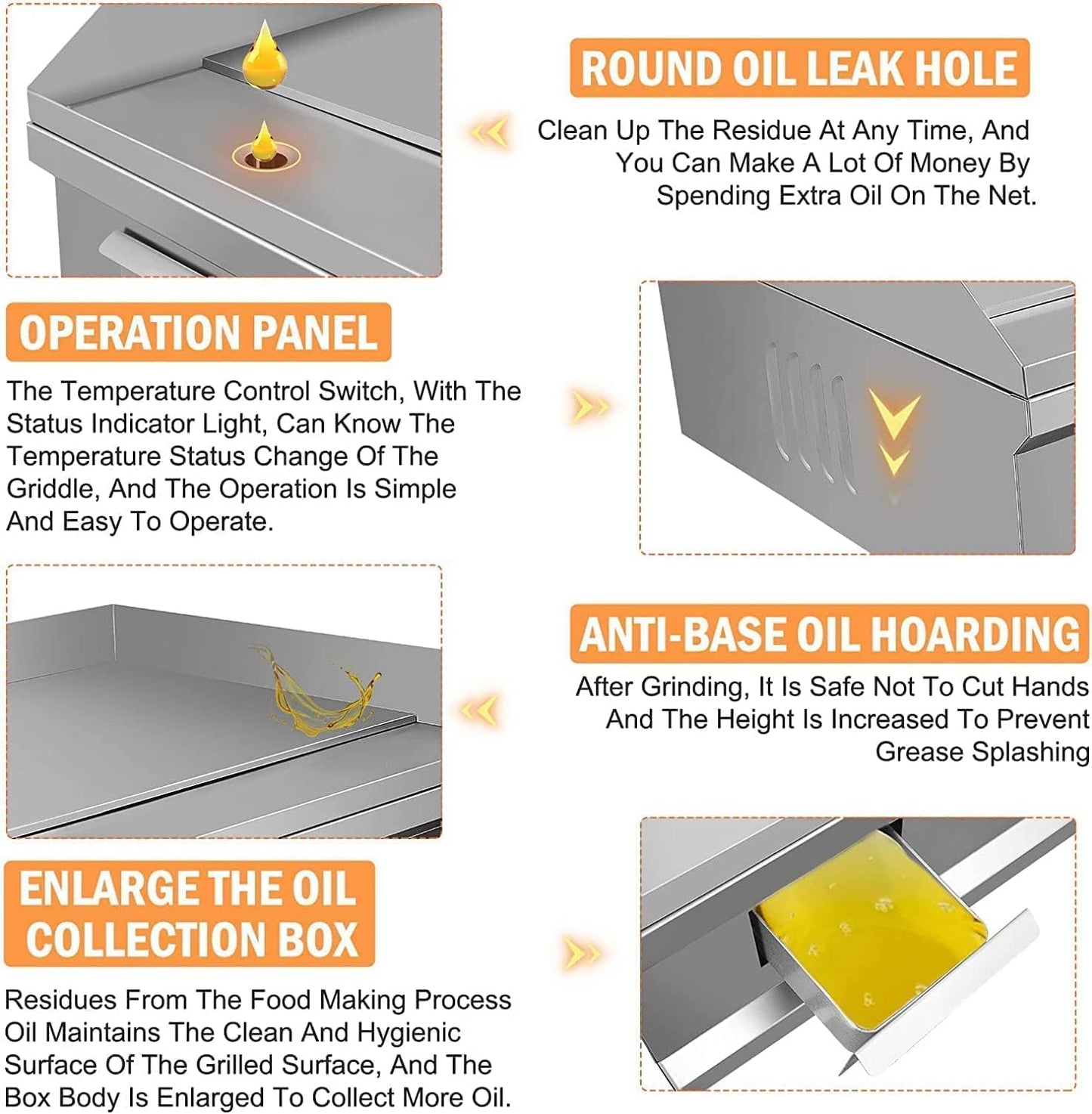 ROUND OIL LEAK HOLE

Clean Up The Residue At Any Time, And You Can Make A Lot Of Money By Spending Extra Oil On The Net.

OPERATION PANEL

The Temperature Control Switch, With The Status Indicator Light, Can Know The Temperature Status Change Of The Griddle, And The Operation Is Simple And Easy To Operate.

ANTI-BASE OIL HOARDING

After Grinding, It Is Safe Not To Cut Hands And The Height Is Increased To Prevent Grease Splashing

ENLARGE THE OIL COLLECTION BOX

Residues From The Food Making Process Oil Maintains The Clean And Hygienic Surface Of The Grilled Surface, And The Box Body Is Enlarged To Collect More Oil.