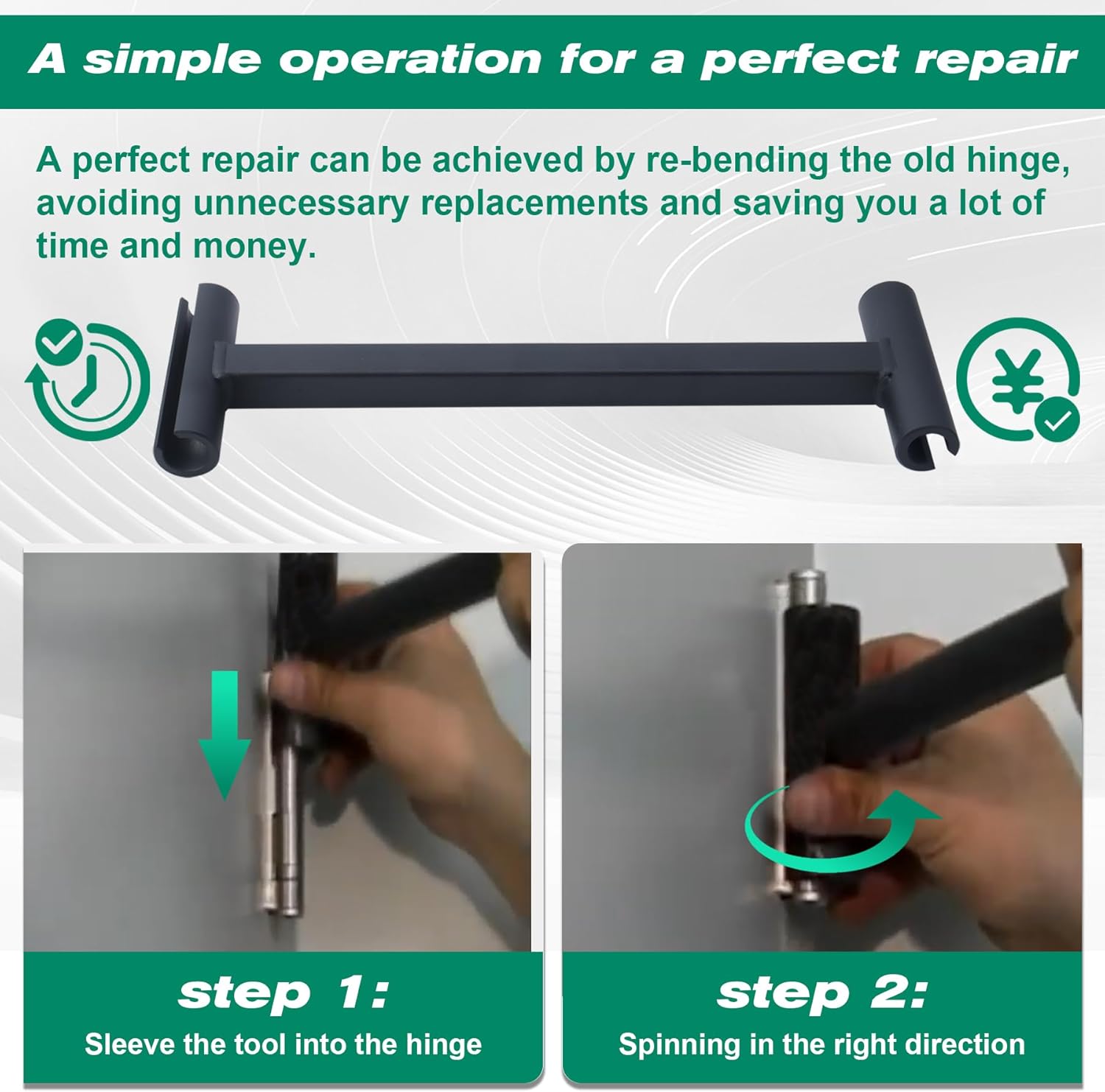 A simple operation for a perfect repair

A perfect repair can be achieved by re-bending the old hinge, avoiding unnecessary replacements and saving you a lot of time and money.

¥

step 1:
Sleeve the tool into the hinge

step 2:
Spinning in the right direction