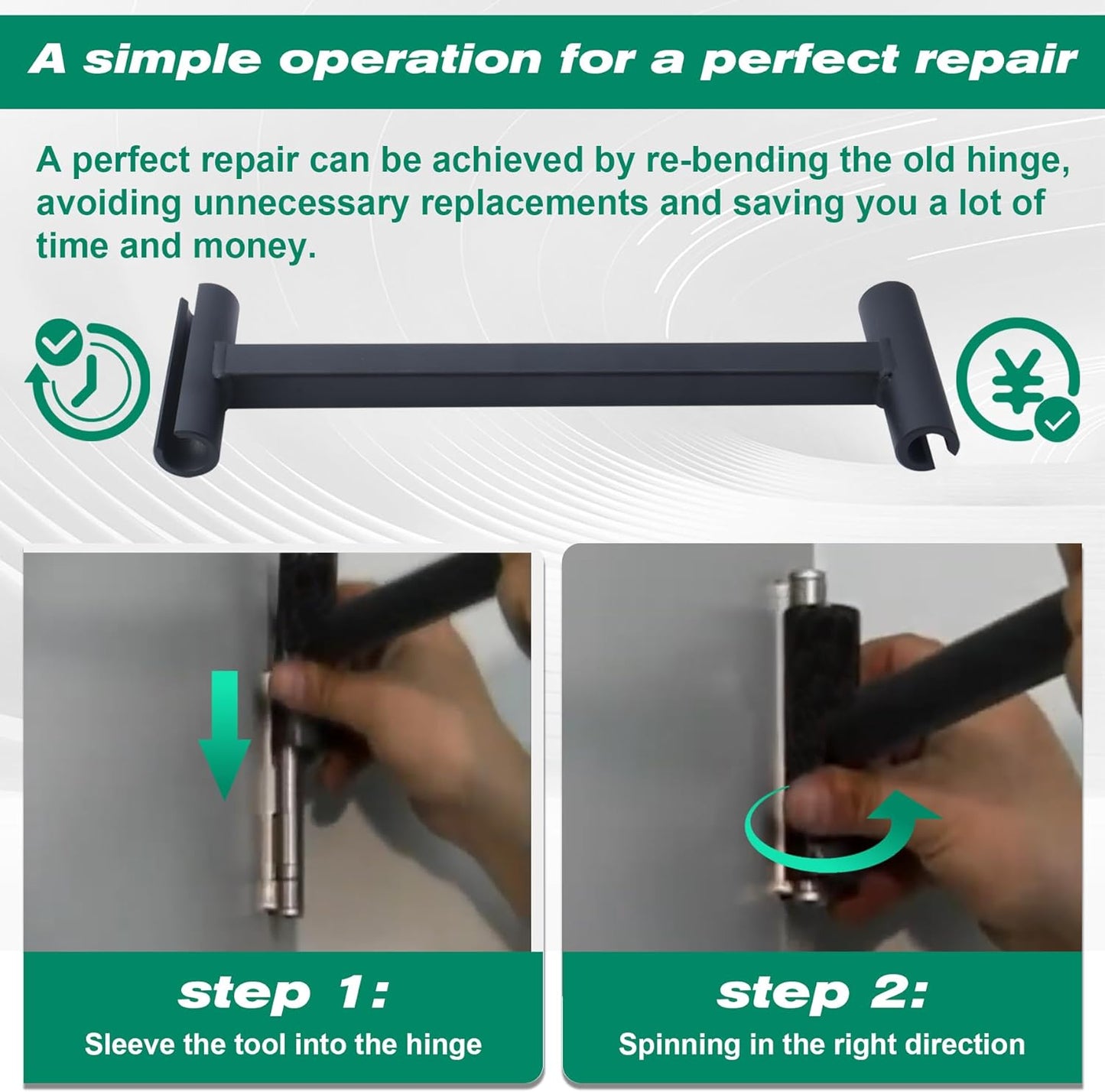 A simple operation for a perfect repair

A perfect repair can be achieved by re-bending the old hinge, avoiding unnecessary replacements and saving you a lot of time and money.

¥

step 1:
Sleeve the tool into the hinge

step 2:
Spinning in the right direction