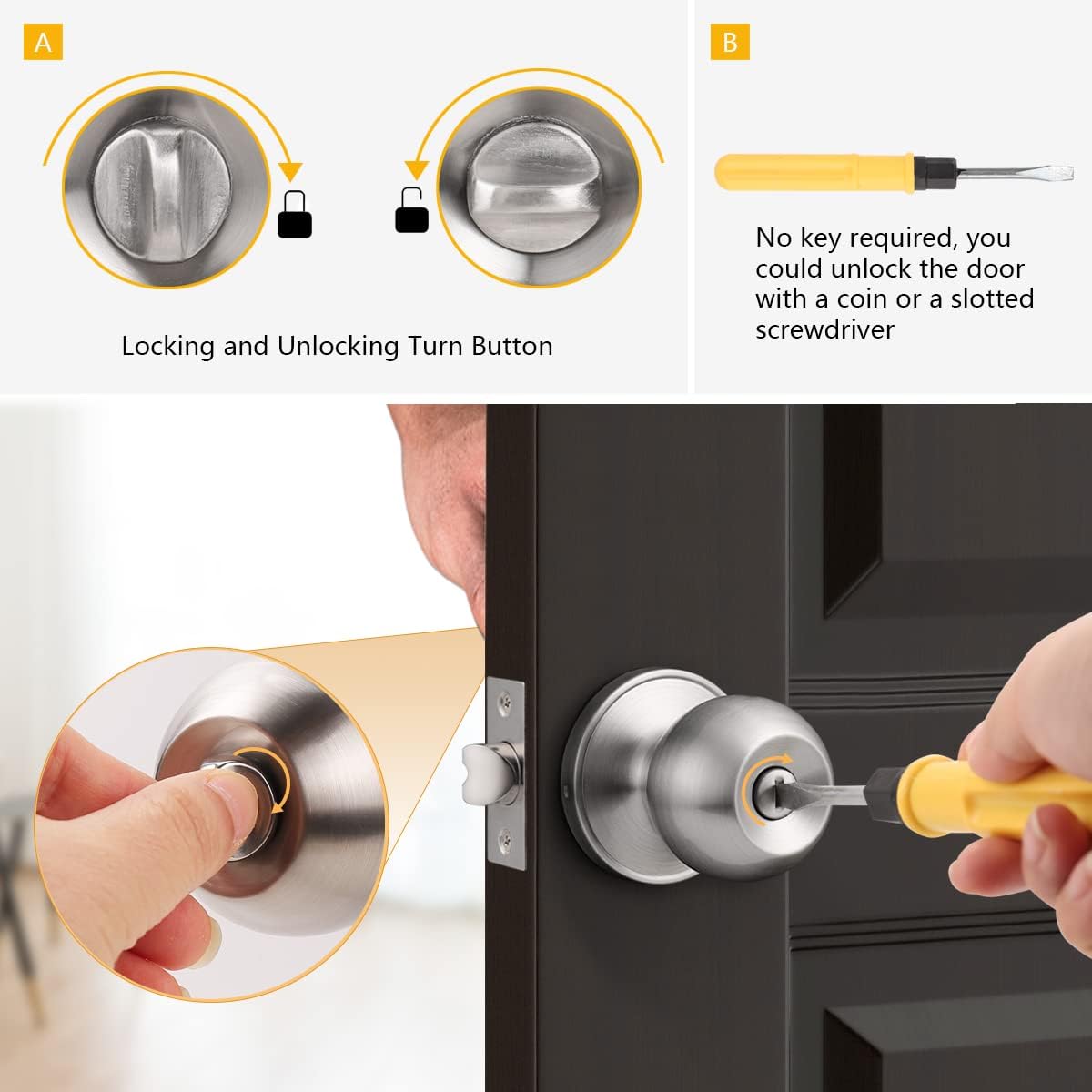 A

Locking and Unlocking Turn Button

B

No key required, you could unlock the door with a coin or a slotted screwdriver