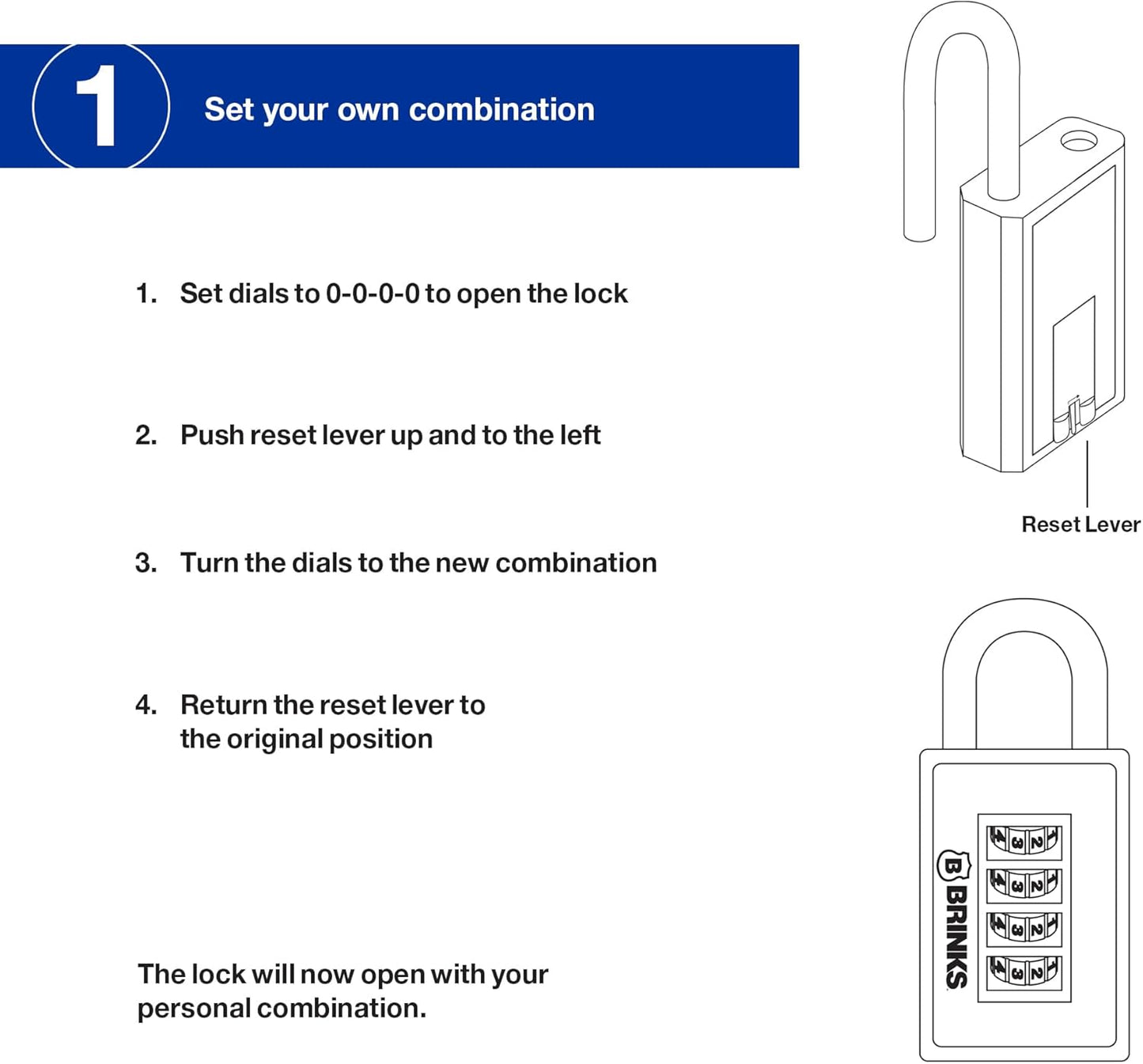 1

Set your own combination

1. Set dials to 0-0-0-0 to open the lock

2. Push reset lever up and to the left

3. Turn the dials to the new combination

4. Return the reset lever to the original position

The lock will now open with your personal combination.

Reset Lever

B BRINKS

4 3 2 1
4 3 2 1
4 3 2 1
4 3 2 1