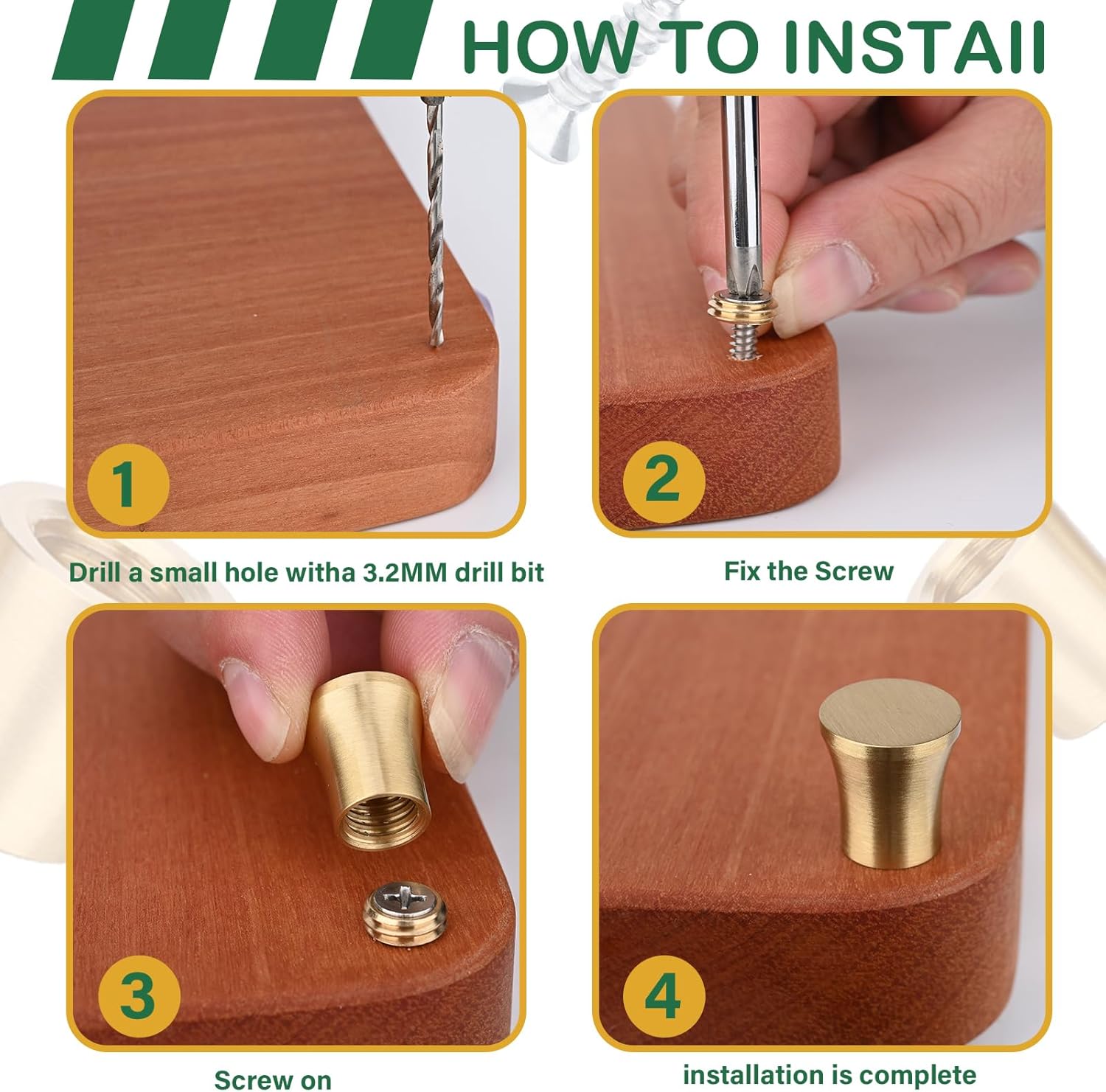 HOW TO INSTAII

1

Drill a small hole witha 3.2MM drill bit

2

Fix the Screw

3

Screw on

4

installation is complete